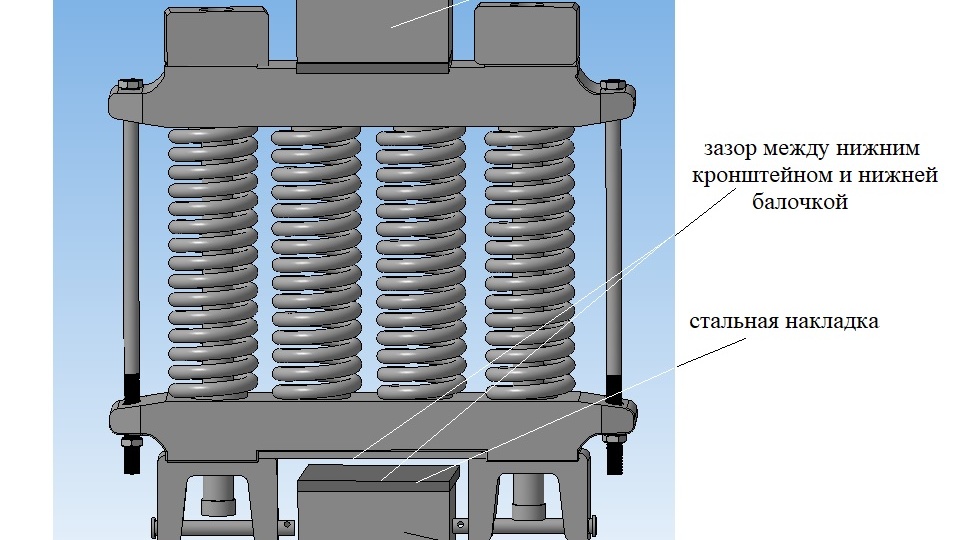 зазор между нижним кронштейном и нижней балочкой

стальная накладка