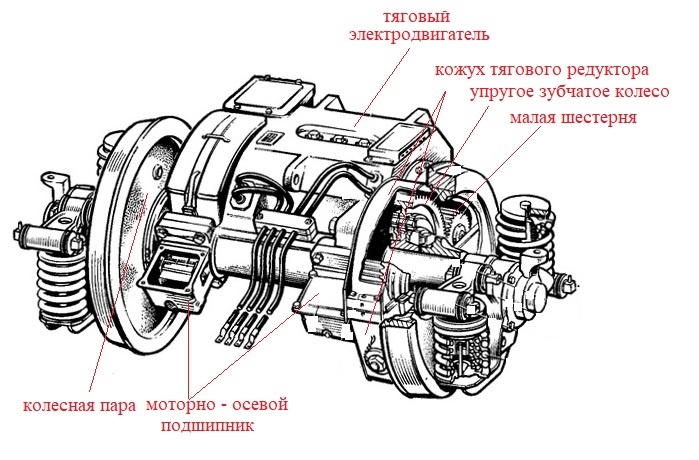 тяговый электродвигатель

кожух тягового редуктора

упругое зубчатое колесо

малая шестерня

колесная пара

моторно - осевой подшипник