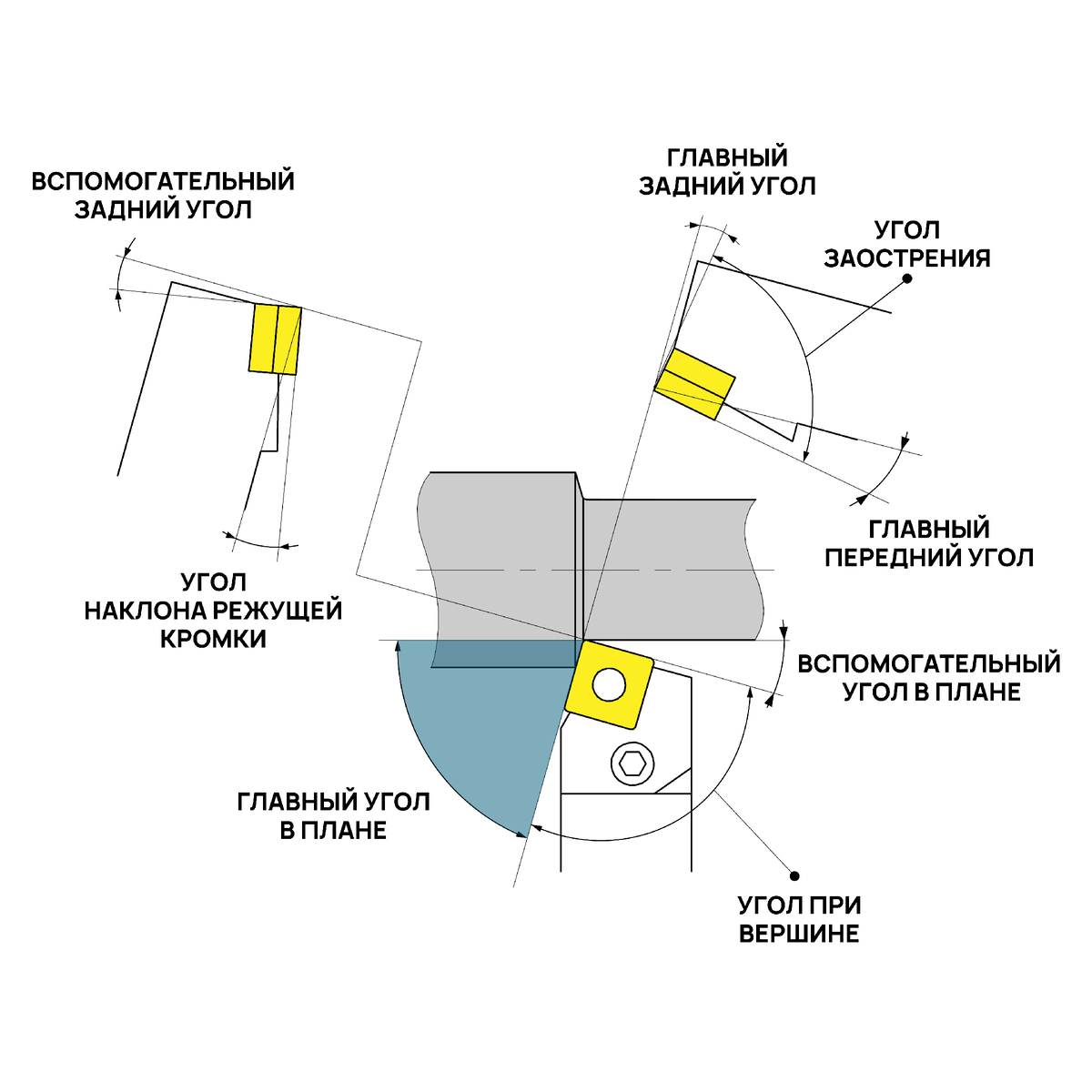 ВСПОМОГАТЕЛЬНЫЙ ЗАДНИЙ УГОЛ

ГЛАВНЫЙ ЗАДНИЙ УГОЛ

УГОЛ ЗАОСТРЕНИЯ

ГЛАВНЫЙ ПЕРЕДНИЙ УГОЛ

УГОЛ НАКЛОНА РЕЖУЩЕЙ КРОМКИ

ВСПОМОГАТЕЛЬНЫЙ УГОЛ В ПЛАНЕ

ГЛАВНЫЙ УГОЛ В ПЛАНЕ

УГОЛ ПРИ ВЕРШИНЕ