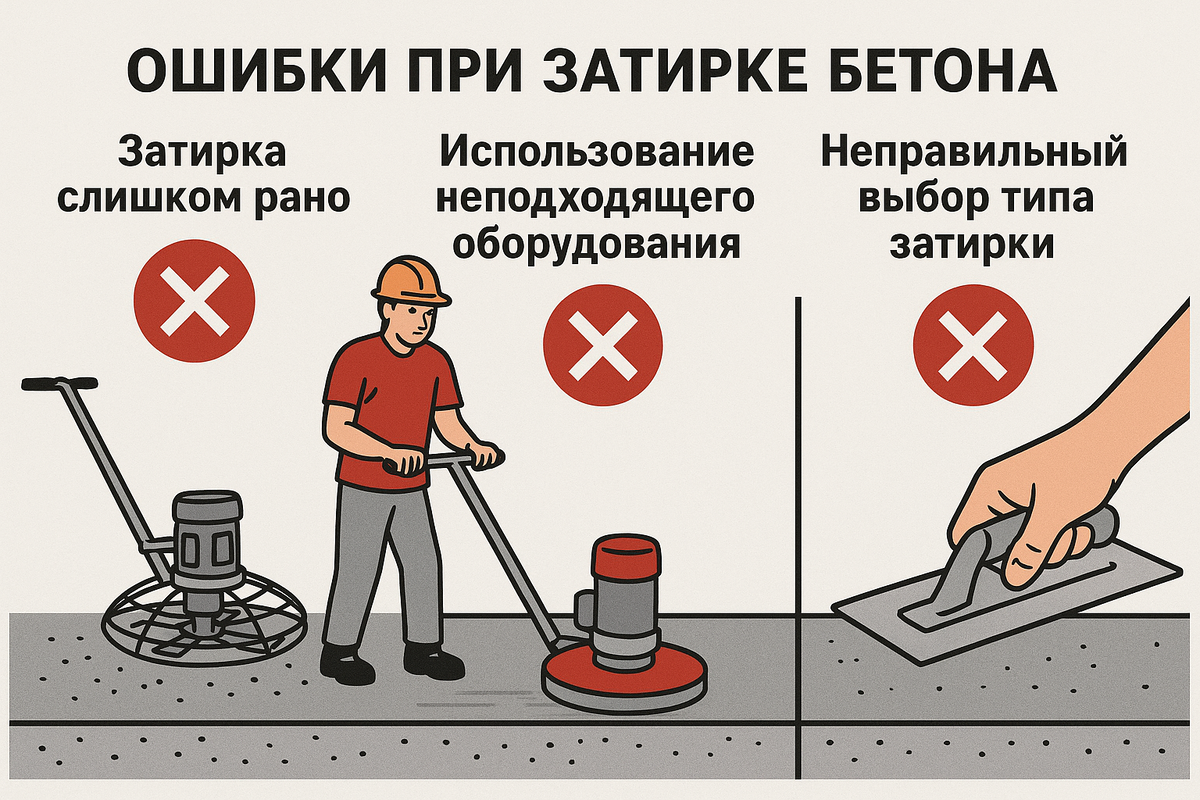 ОШИБКИ ПРИ ЗАТИРКЕ БЕТОНА

Затирка слишком рано

Использование неподходящего оборудования

Неправильный выбор типа затирки