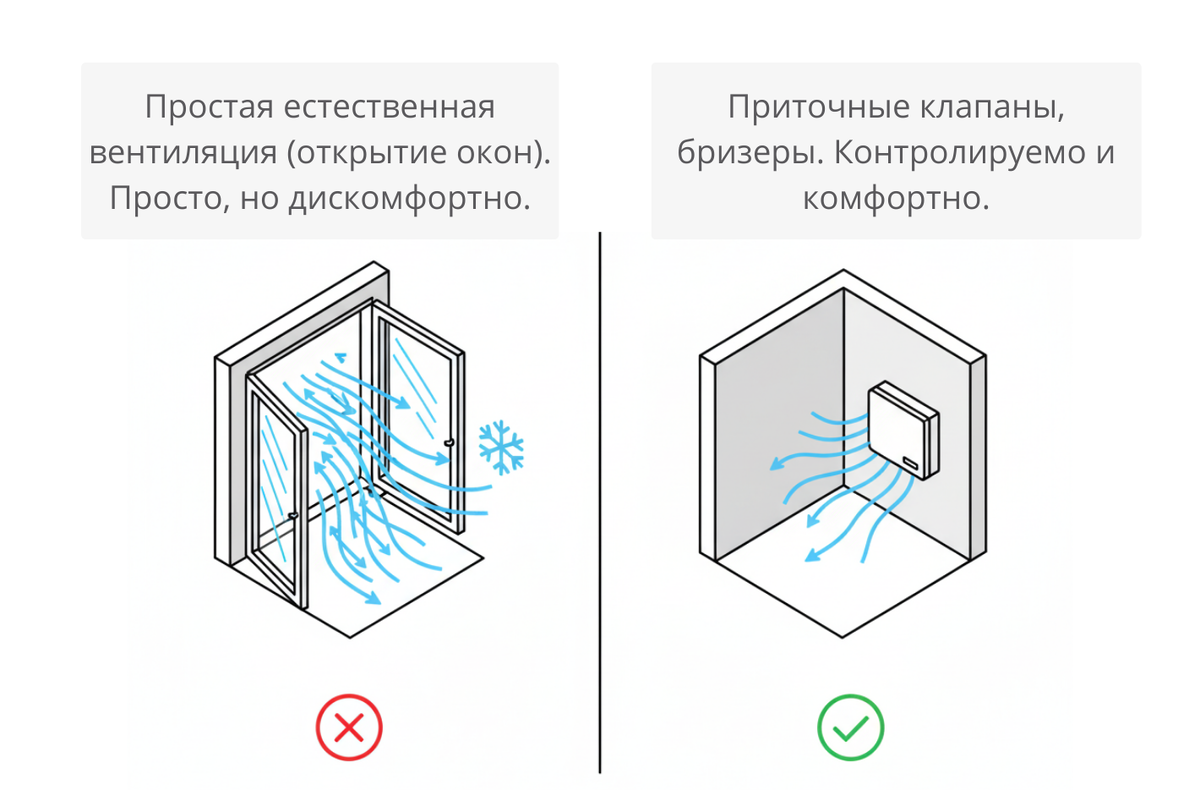 Простая естественная вентиляция (открытие окон). Просто, но дискомфортно.

Приточные клапаны, бризеры. Контролируемо и комфортно.