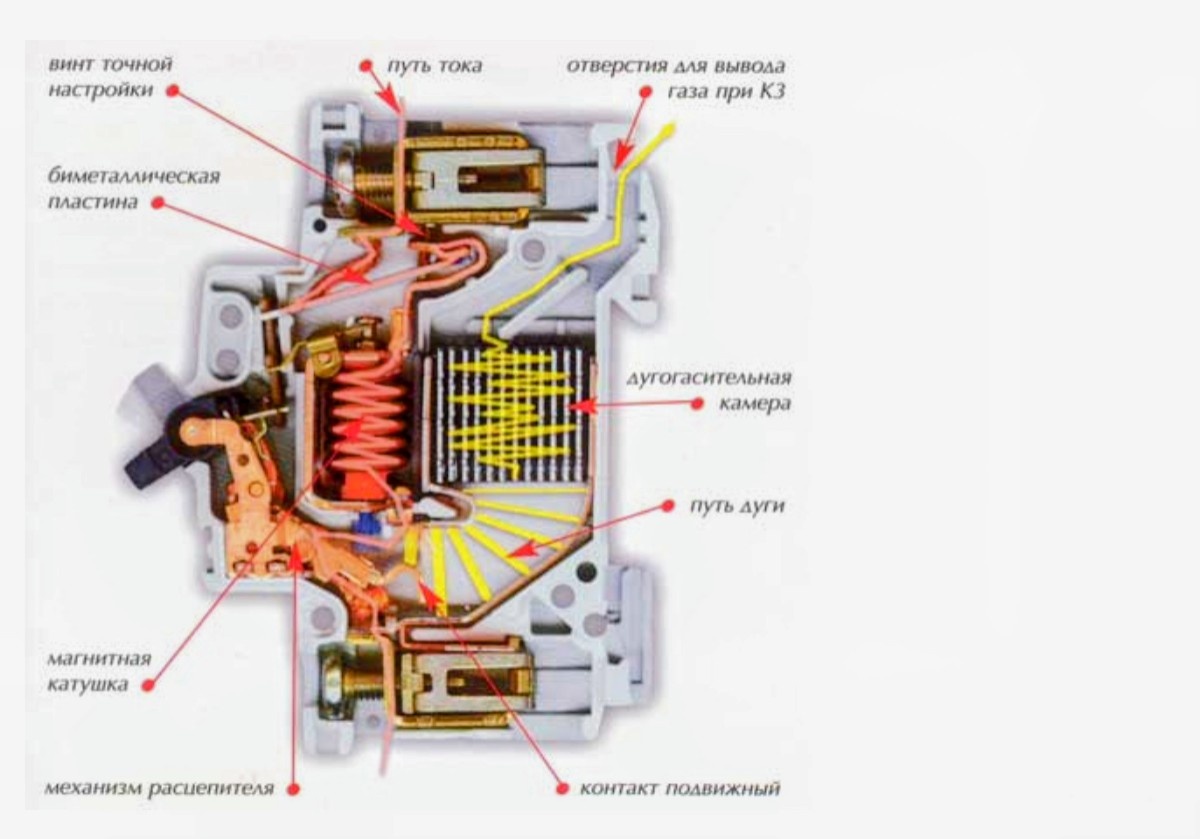 винт точной настройки

путь тока

отверстия для вывода газа при КЗ

биметаллическая пластина

дугогасительная камера

путь дуги

магнитная катушка

механизм расцепителя

контакт подвижный