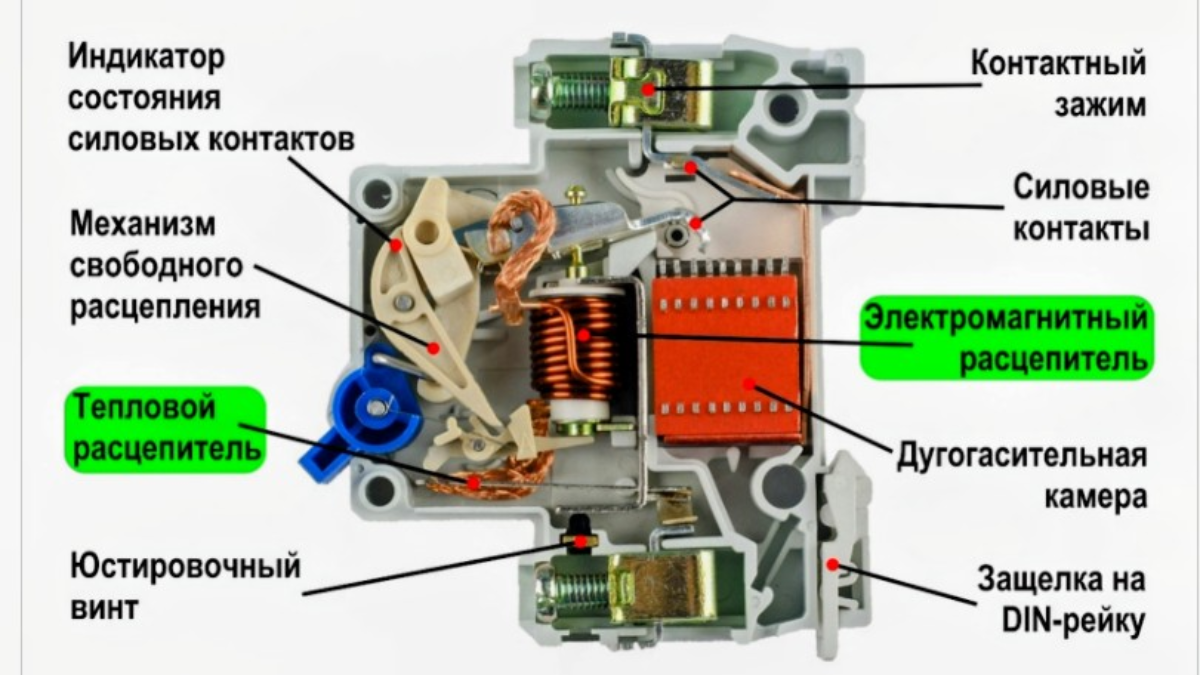 Индикатор состояния силовых контактов

Механизм свободного расцепления

Тепловой расцепитель

Юстировочный винт

Контактный зажим

Силовые контакты

Электромагнитный расцепитель

Дугогасительная камера

Защелка на DIN-рейку