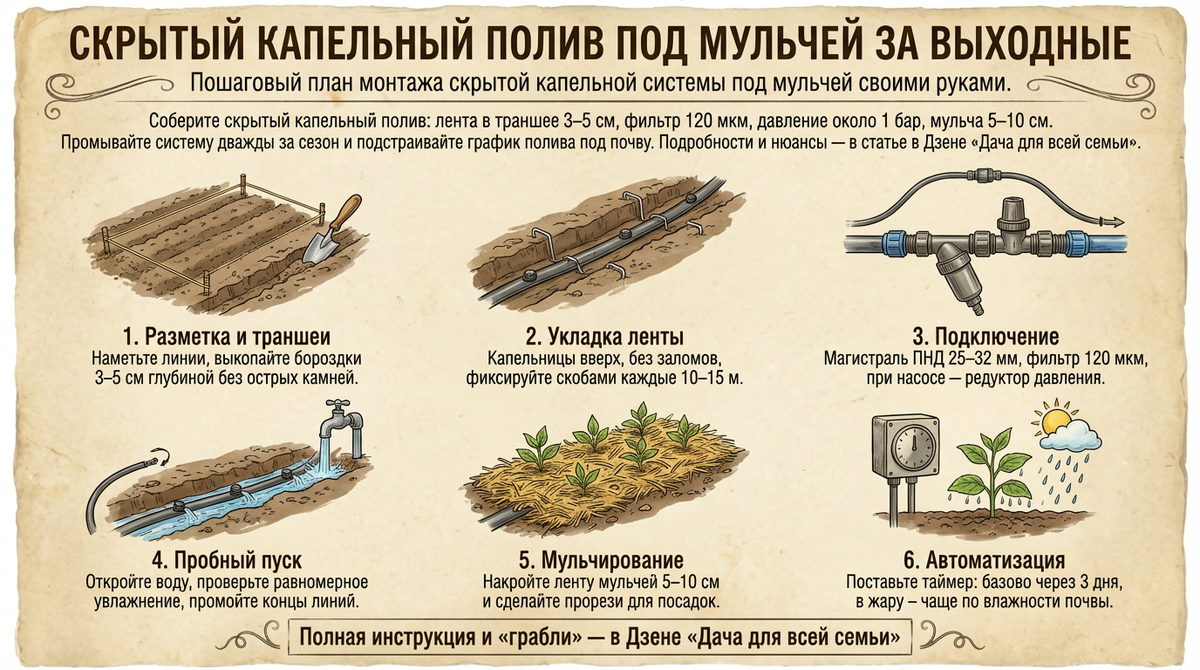 СКРЫТЫЙ КАПЕЛЬНЫЙ ПОЛИВ ПОД МУЛЬЧЕЙ ЗА ВЫХОДНЫЕ

Пошаговый план монтажа скрытой капельной системы под мульчей своими руками.

Соберите скрытый капельный полив: лента в траншее 3–5 см, фильтр 120 мкм, давление около 1 бар, мульча 5–10 см. Промывайте систему дважды за сезон и подстраивайте график полива под почву. Подробности и нюансы — в статье в Дзене «Дача для всей семьи».

1. Разметка и траншеи
Наметьте линии, выкопайте бороздки 3–5 см глубиной без острых камней.

2. Укладка ленты
Капельницы вверх, без заломов, фиксируйте скобами каждые 10–15 м.

3. Подключение
Магистраль ПНД 25–32 мм, фильтр 120 мкм, при насосе — редуктор давления.

4. Пробный пуск
Откройте воду, проверьте равномерное увлажнение, промойте концы линий.

5. Мульчирование
Накройте ленту мульчей 5–10 см и сделайте прорези для посадок.

6. Автоматизация
Поставьте таймер: базово через 3 дня, в жару – чаще по влажности почвы.

Полная инструкция и «грабли» — в Дзене «Дача для всей семьи»