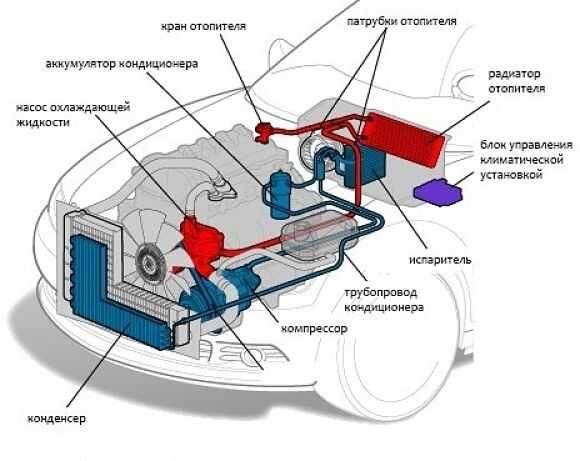 кран отопителя

патрубки отопителя

аккумулятор кондиционера

радиатор отопителя

насос охлаждающей жидкости

блок управления климатической установкой

испаритель

трубопровод кондиционера

компрессор

конденсер