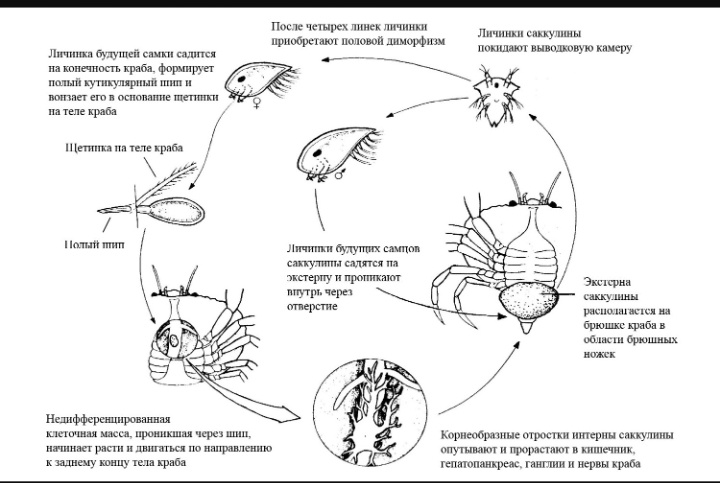 После четырех линек личинки приобретают половой диморфизм

Личинки саккулины покидают выводковую камеру

Личинка будущей самки садится на конечность краба, формирует полый кутикулярный шип и вонзает его в основание щетинки на теле краба

♀

Щетинка на теле краба

♂

Полый шип

Личинки будущих самцов саккулины садятся на экстерну и проникают внутрь через отверстие

Экстерна саккулины располагается на брюшке краба в области брюшных ножек

Недифференцированная клеточная масса, проникшая через шип, начинает расти и двигаться по направлению к заднему концу тела краба

Корнеобразные отростки интерны саккулины опутывают и прорастают в кишечник, гепатопанкреас, ганглии и нервы краба