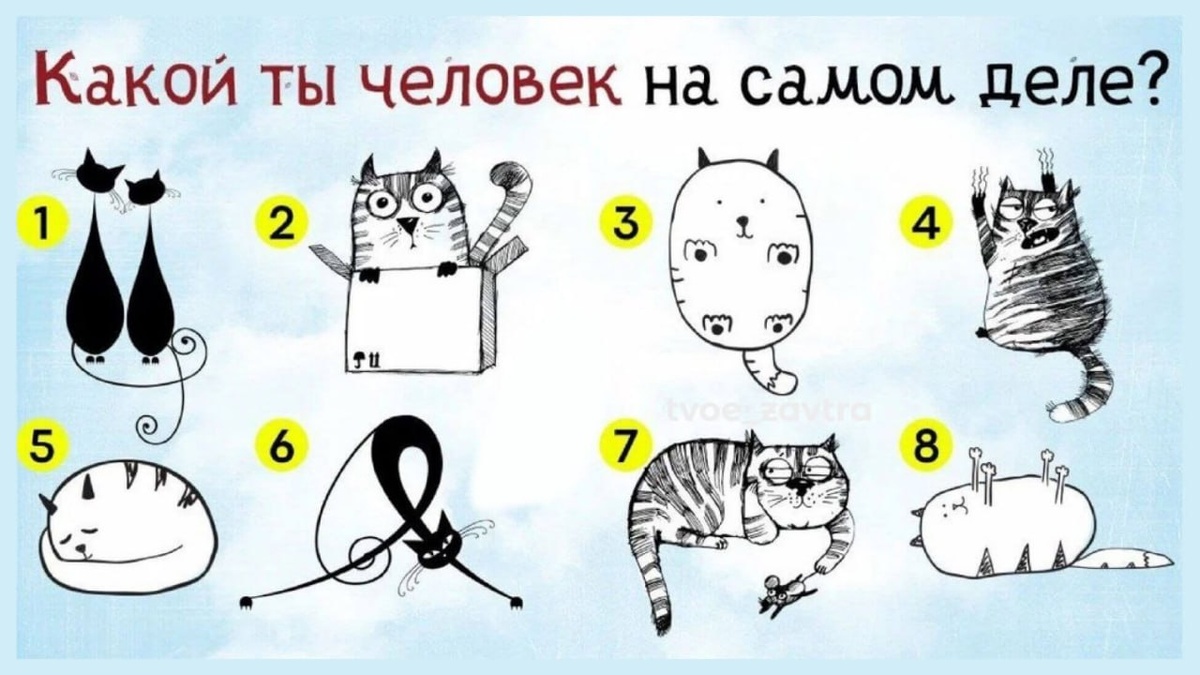 Какой ты человек на самом деле?

1

2

3

4

tvoe_zavtra

5

6

7

8