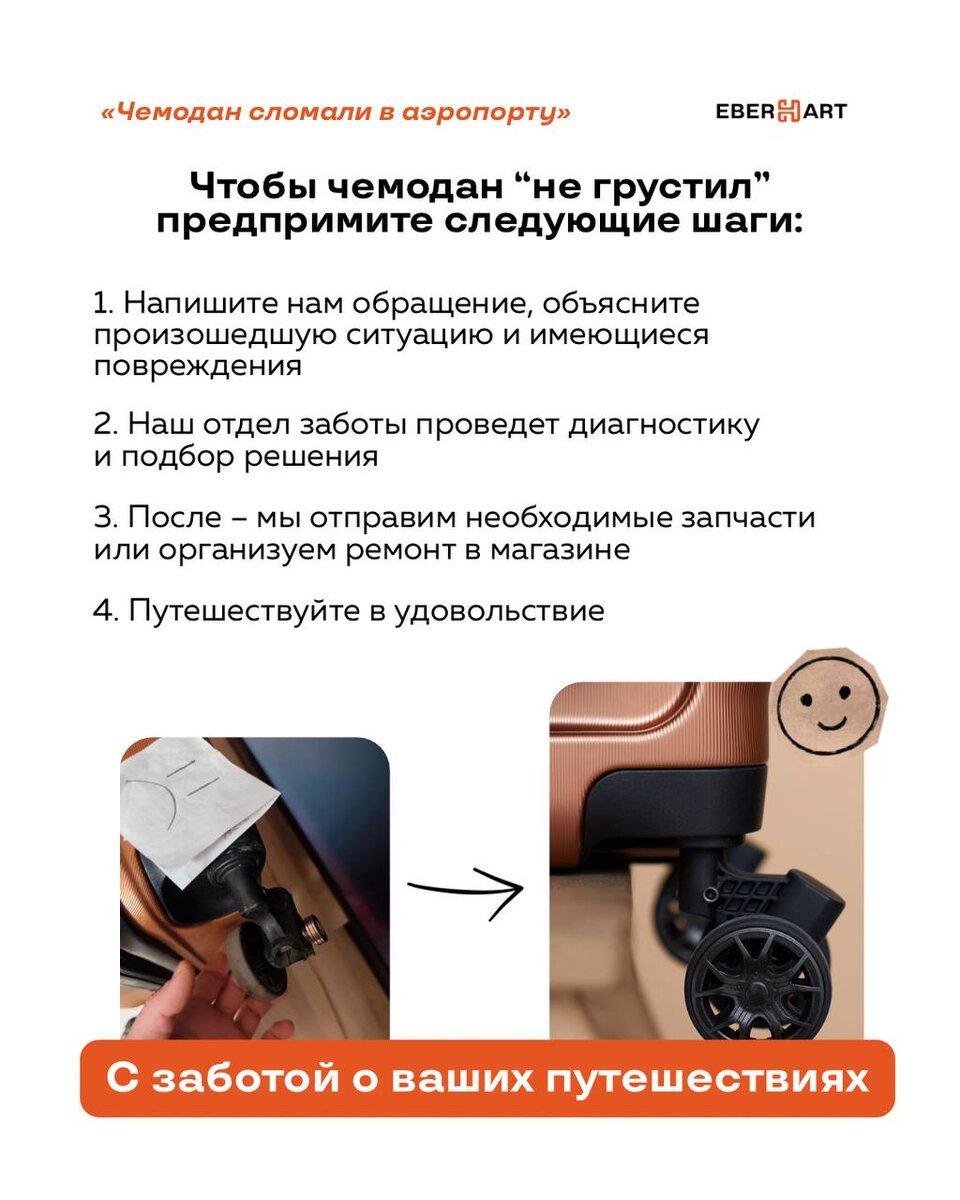 «Чемодан сломали в аэропорту»

EBERHART

Чтобы чемодан “не грустил” предпримите следующие шаги:

1. Напишите нам обращение, объясните произошедшую ситуацию и имеющиеся повреждения

2. Наш отдел заботы проведет диагностику и подбор решения

3. После – мы отправим необходимые запчасти или организуем ремонт в магазине

4. Путешествуйте в удовольствие

С заботой о ваших путешествиях