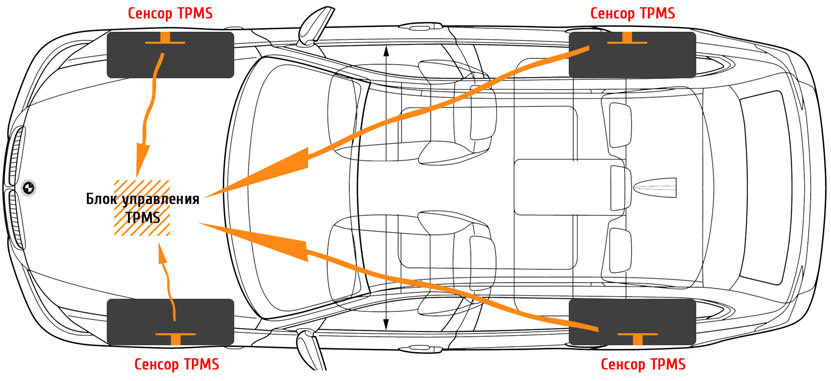 Сенсор TPMS

Сенсор TPMS

Блок управления TPMS

Сенсор TPMS

Сенсор TPMS