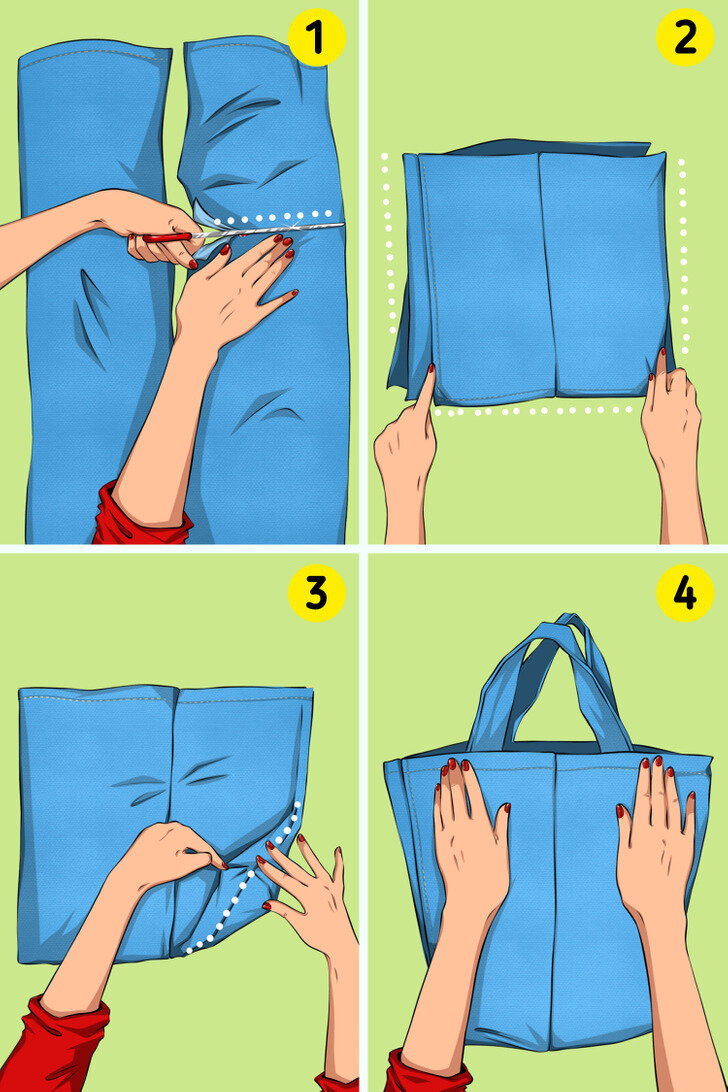 1

2

3

4