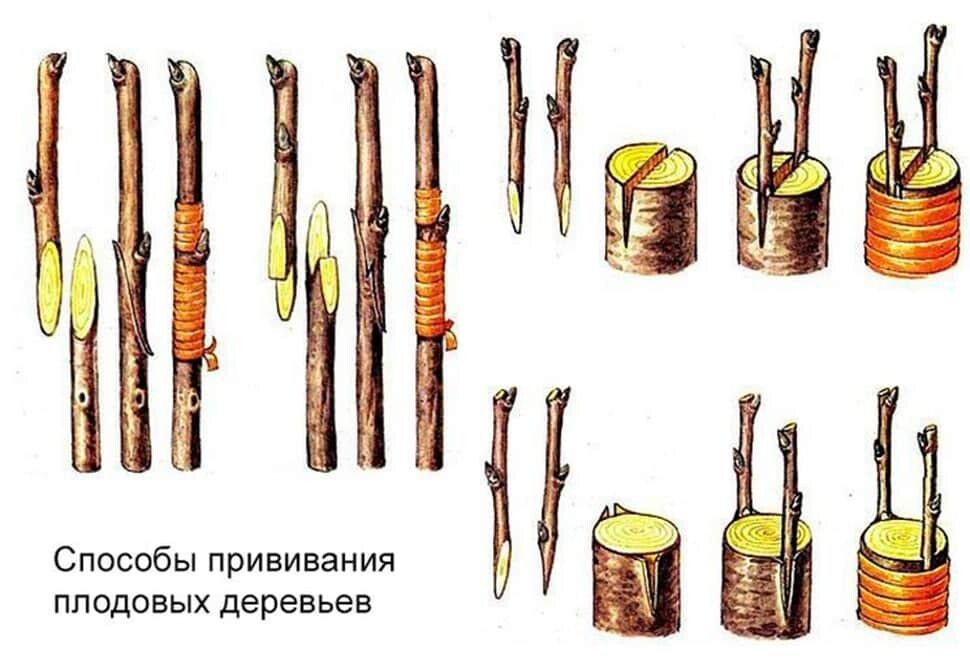 Способы прививания плодовых деревьев