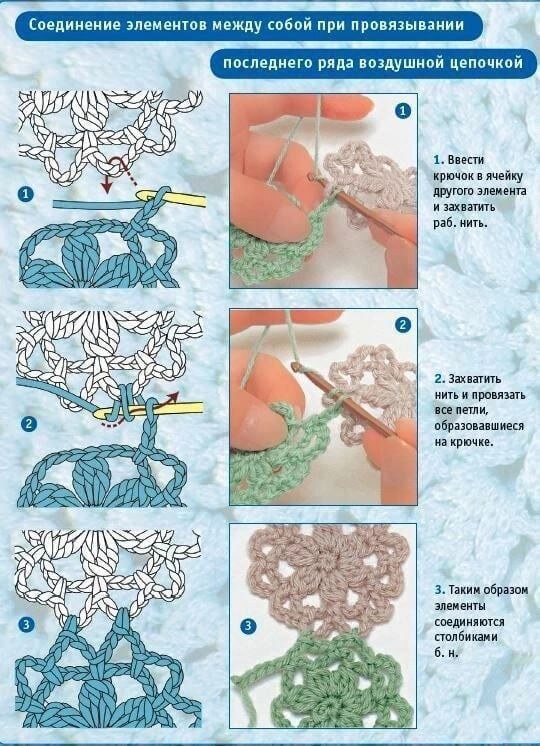 Соединение элементов между собой при провязывании

последнего ряда воздушной цепочкой

1

1

1. Ввести крючок в ячейку другого элемента и захватить раб. нить.

2

2

2. Захватить нить и провязать все петли, образовавшиеся на крючке.

3

3

3. Таким образом элементы соединяются столбиками б. н.