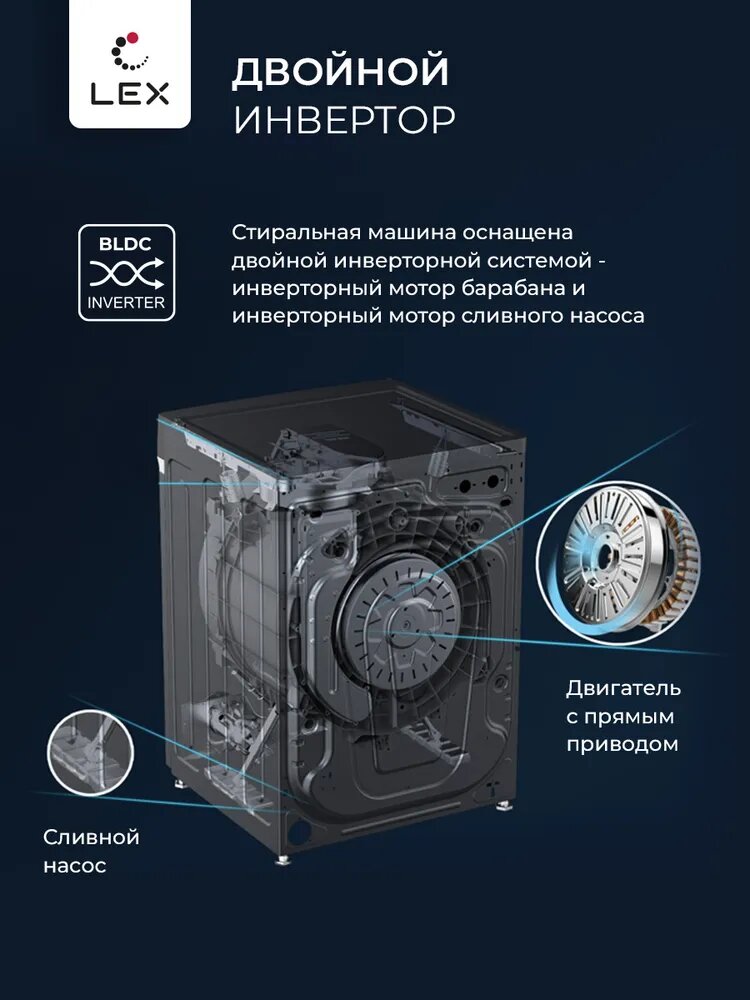 LEX

ДВОЙНОЙ
ИНВЕРТОР

BLDC
INVERTER

Стиральная машина оснащена двойной инверторной системой - инверторный мотор барабана и инверторный мотор сливного насоса

Двигатель с прямым приводом

Сливной насос