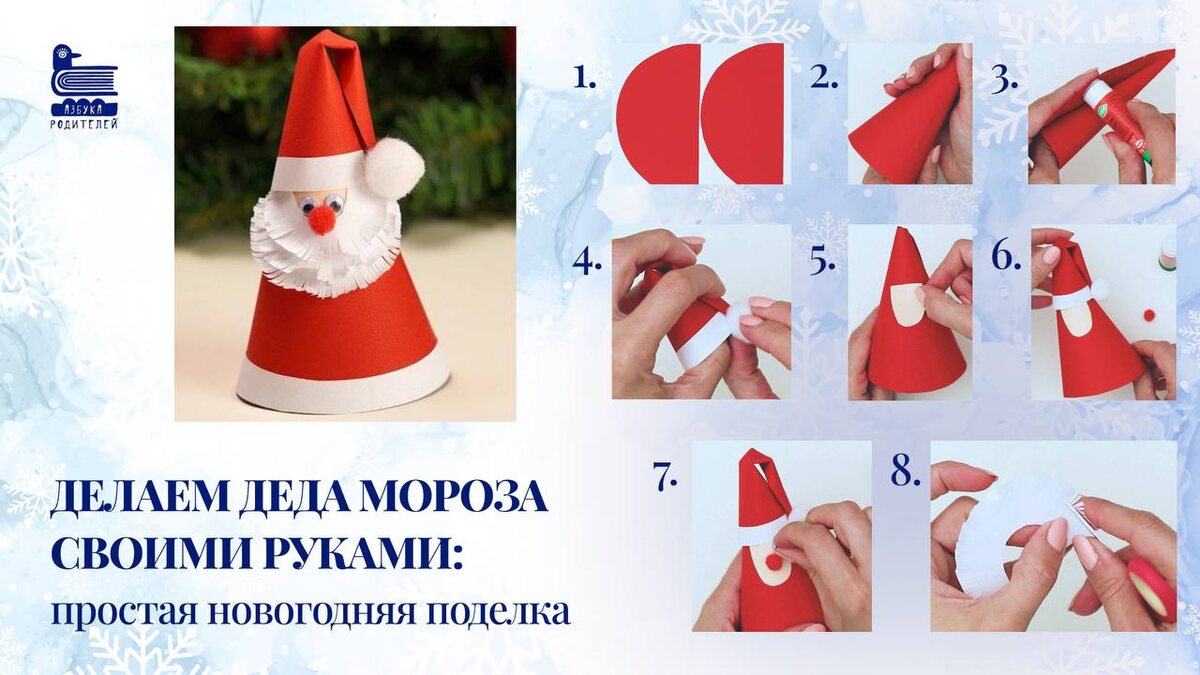 АЗБУКА РОДИТЕЛЕЙ

1.

2.

3.

4.

5.

6.

7.

8.

ДЕЛАЕМ ДЕДА МОРОЗА СВОИМИ РУКАМИ:
простая новогодняя поделка