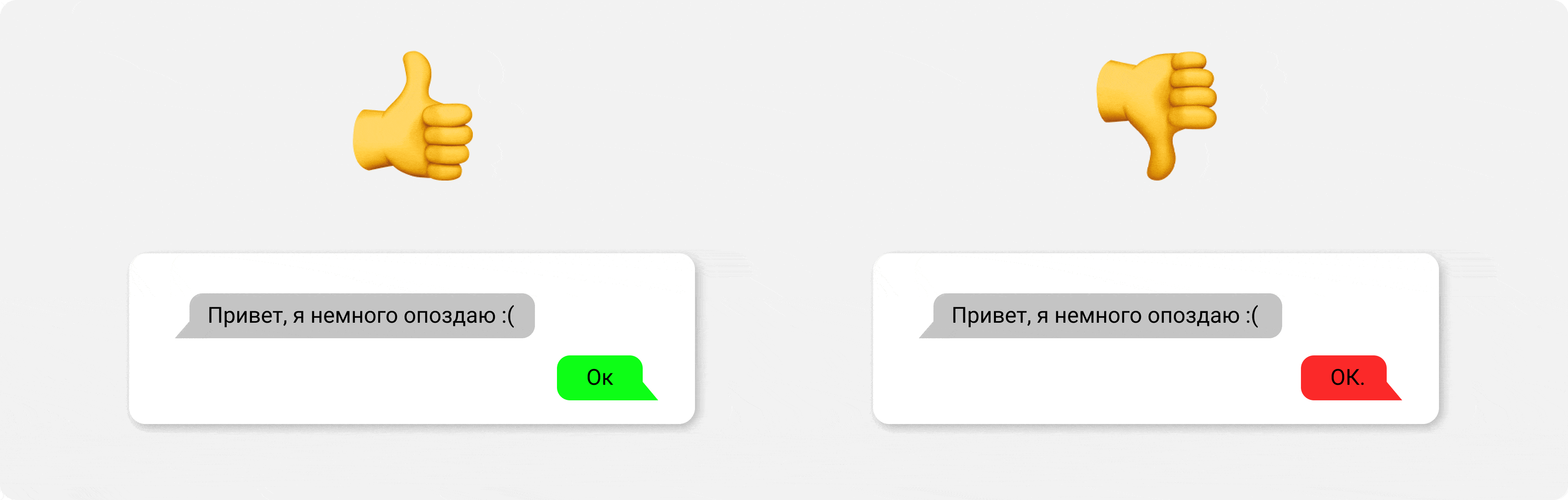 Привет, я немного опоздаю :(

Ок

Привет, я немного опоздаю :(

ОК.