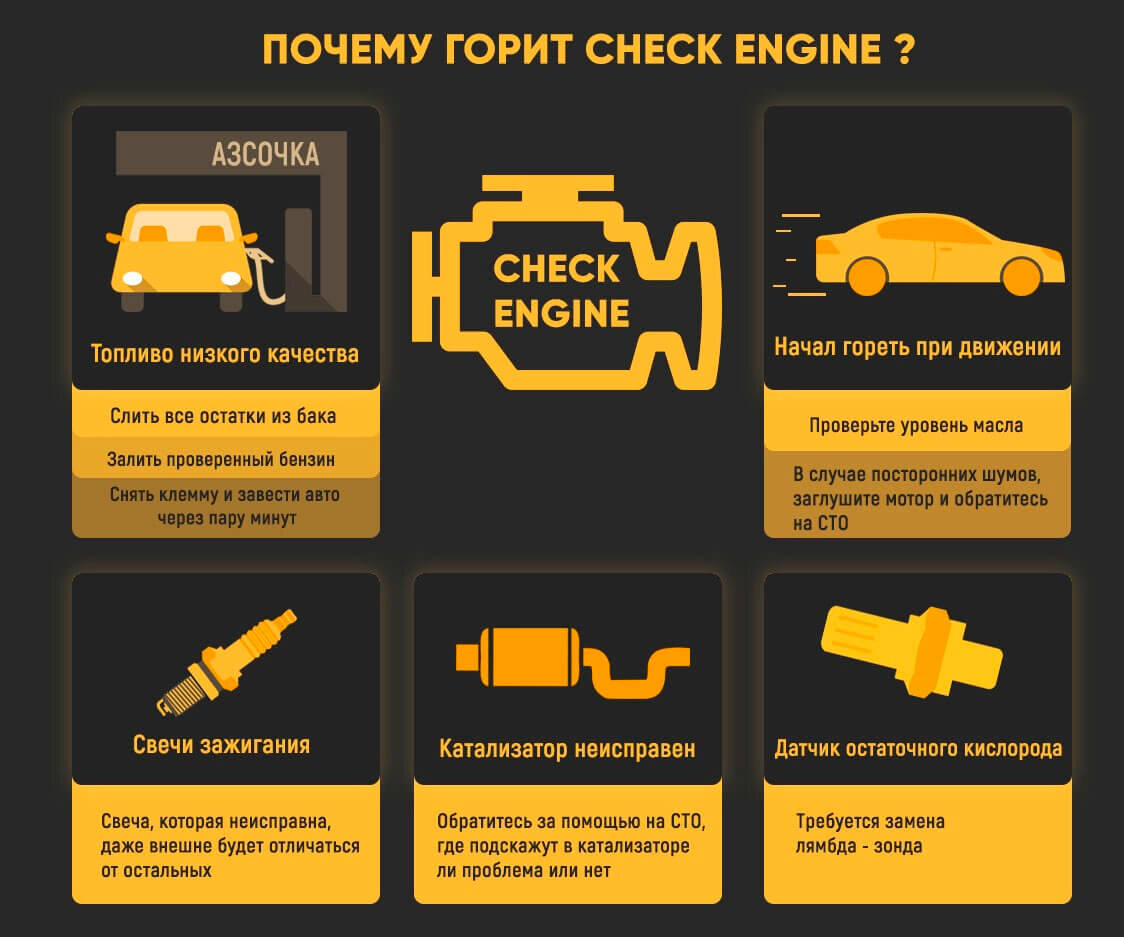 ПОЧЕМУ ГОРИТ CHECK ENGINE ?

АЗСОЧКА

Топливо низкого качества

Слить все остатки из бака

Залить проверенный бензин

Снять клемму и завести авто через пару минут

CHECK ENGINE

Начал гореть при движении

Проверьте уровень масла

В случае посторонних шумов, заглушите мотор и обратитесь на СТО

Свечи зажигания

Свеча, которая неисправна, даже внешне будет отличаться от остальных

Катализатор неисправен

Обратитесь за помощью на СТО, где подскажут в катализаторе ли проблема или нет

Датчик остаточного кислорода

Требуется замена лямбда - зонда