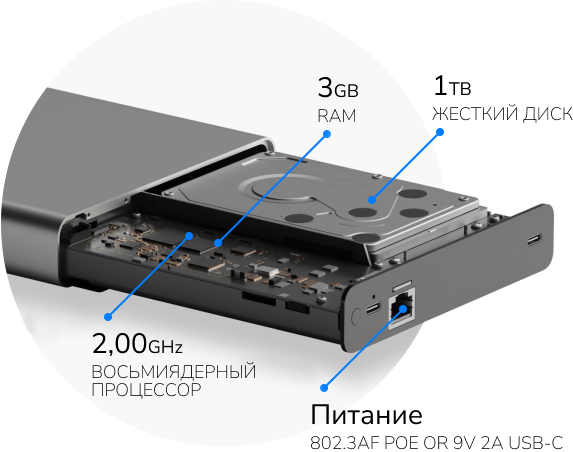 3GB
RAM

1TB
ЖЕСТКИЙ ДИСК

2,00GHz
ВОСЬМИЯДЕРНЫЙ ПРОЦЕССОР

Питание
802.3AF POE OR 9V 2A USB-C