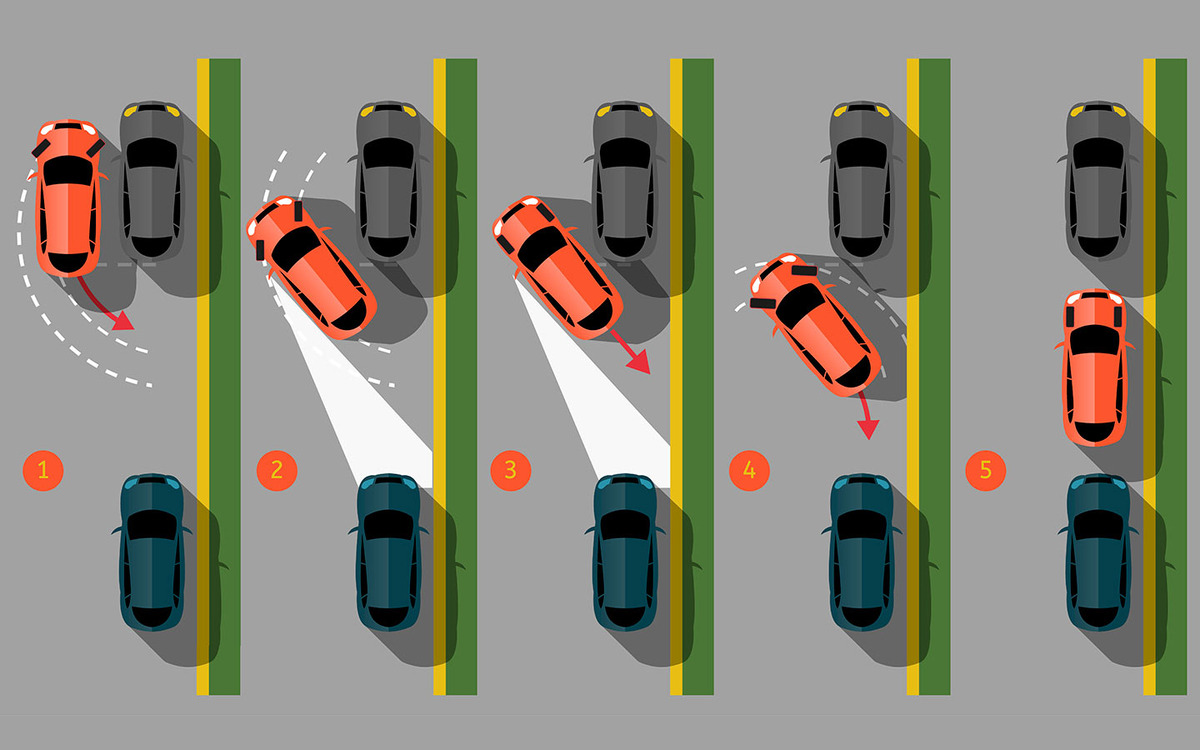 1

2

3

4

5