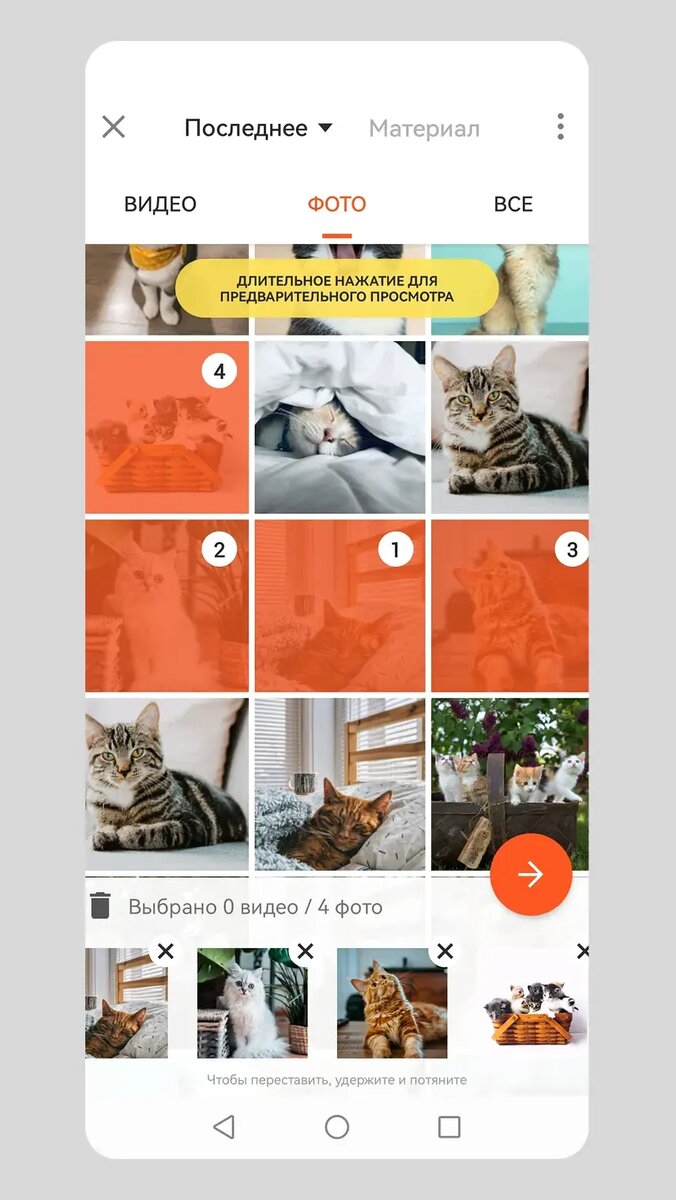 Последнее Материал

ВИДЕО ФОТО ВСЕ

ДЛИТЕЛЬНОЕ НАЖАТИЕ ДЛЯ ПРЕДВАРИТЕЛЬНОГО ПРОСМОТРА

4

2 1 3

Выбрано 0 видео / 4 фото

Чтобы переставить, удержите и потяните