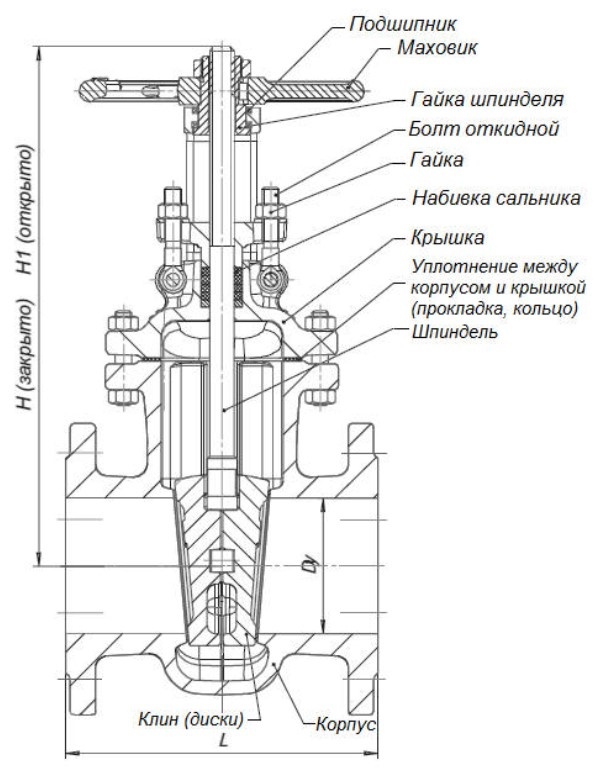 Подшипник
Маховик
Гайка шпинделя
Болт откидной
Гайка
Набивка сальника
Крышка
Уплотнение между корпусом и крышкой (прокладка, кольцо)
Шпиндель
H1 (открыто)
H (закрыто)
Dy
Клин (диски)
Корпус
L