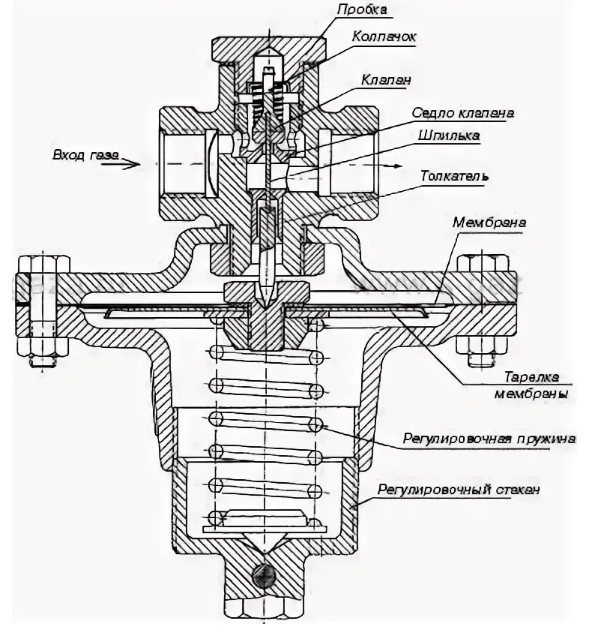 Пробка
Колпачок
Клапан
Седло клапана
Шпилька
Вход газа
Толкатель
Мембрана
Тарелка мембраны
Регулировочная пружина
Регулировочный стакан