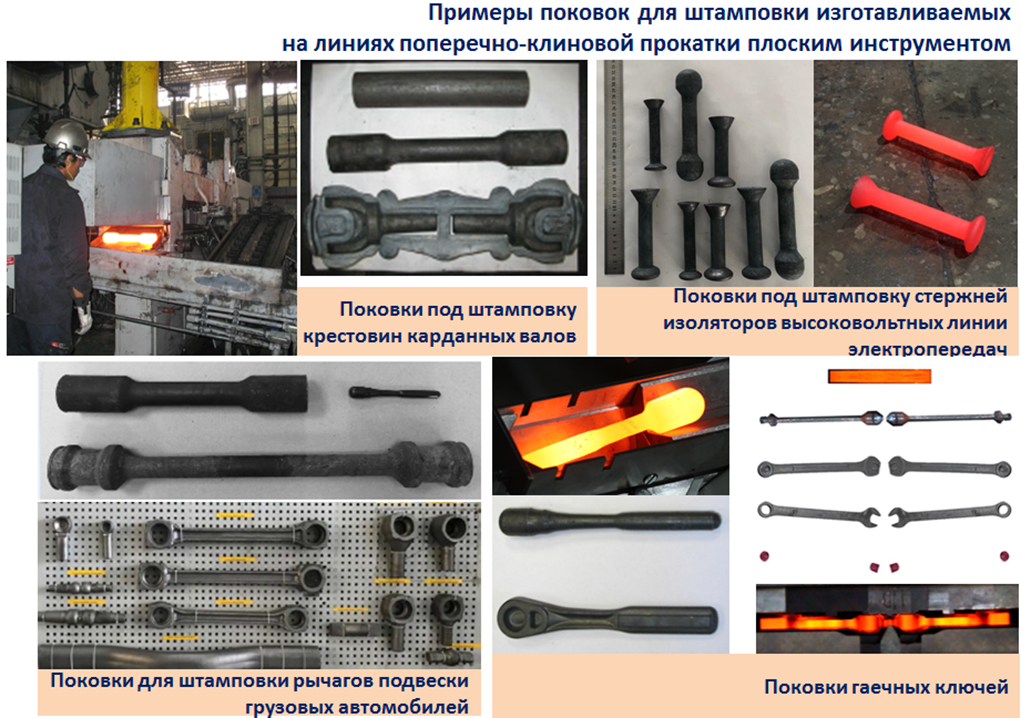 Примеры поковок для штамповки изготавливаемых на линиях поперечно-клиновой прокатки плоским инструментом

Поковки под штамповку крестовин карданных валов

Поковки под штамповку стержней изоляторов высоковольтных линии электропередач

Поковки для штамповки рычагов подвески грузовых автомобилей

Поковки гаечных ключей