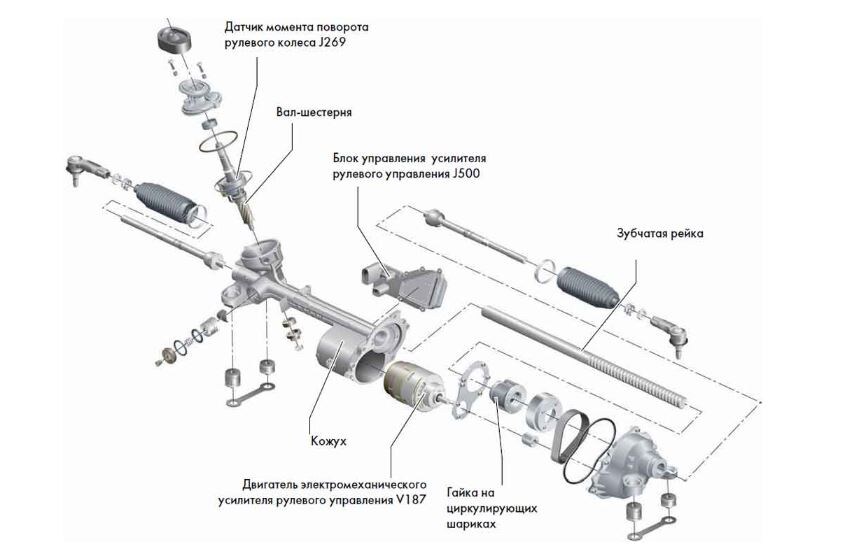 Датчик момента поворота рулевого колеса J269

Вал-шестерня

Блок управления усилителя рулевого управления J500

Зубчатая рейка

Кожух

Двигатель электромеханического усилителя рулевого управления V187

Гайка на циркулирующих шариках