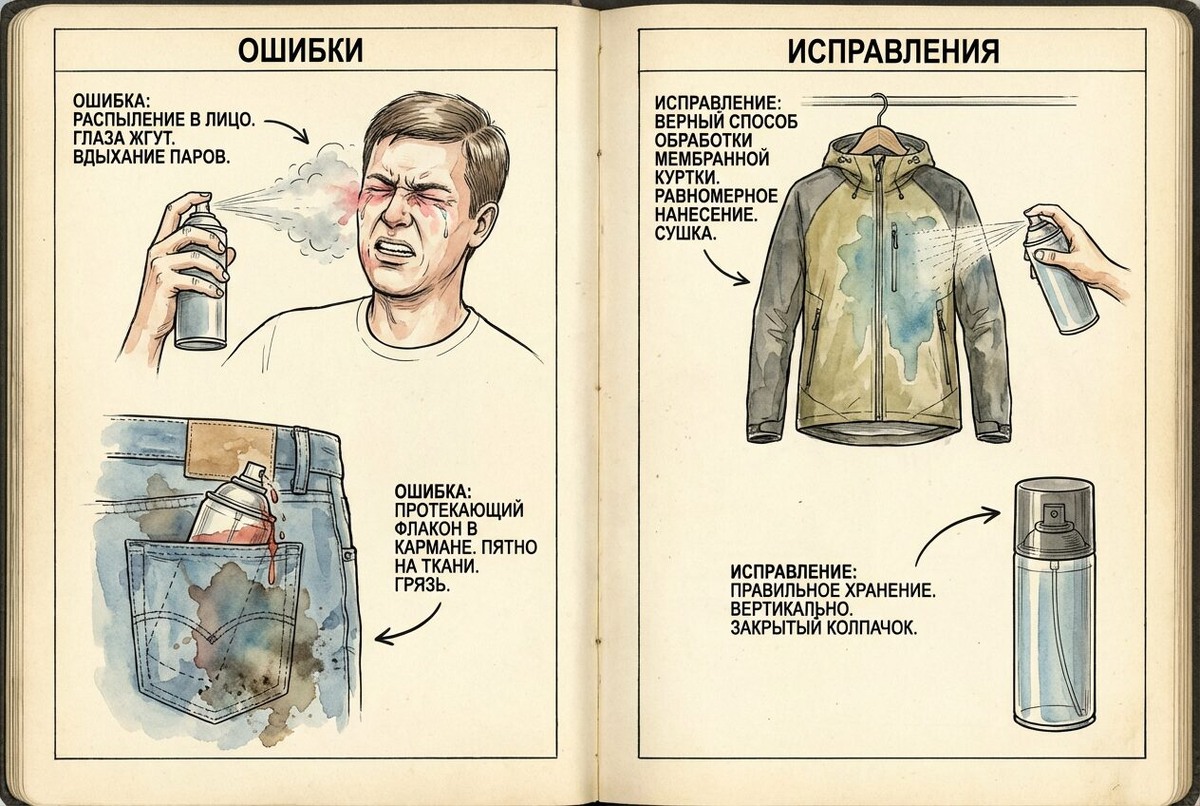 ОШИБКИ

ОШИБКА:
РАСПЫЛЕНИЕ В ЛИЦО.
ГЛАЗА ЖГУТ.
ВДЫХАНИЕ ПАРОВ.

ОШИБКА:
ПРОТЕКАЮЩИЙ ФЛАКОН В КАРМАНЕ. ПЯТНО НА ТКАНИ. ГРЯЗЬ.

ИСПРАВЛЕНИЯ

ИСПРАВЛЕНИЕ:
ВЕРНЫЙ СПОСОБ ОБРАБОТКИ МЕМБРАННОЙ КУРТКИ. РАВНОМЕРНОЕ НАНЕСЕНИЕ. СУШКА.

ИСПРАВЛЕНИЕ:
ПРАВИЛЬНОЕ ХРАНЕНИЕ.
ВЕРТИКАЛЬНО.
ЗАКРЫТЫЙ КОЛПАЧОК.