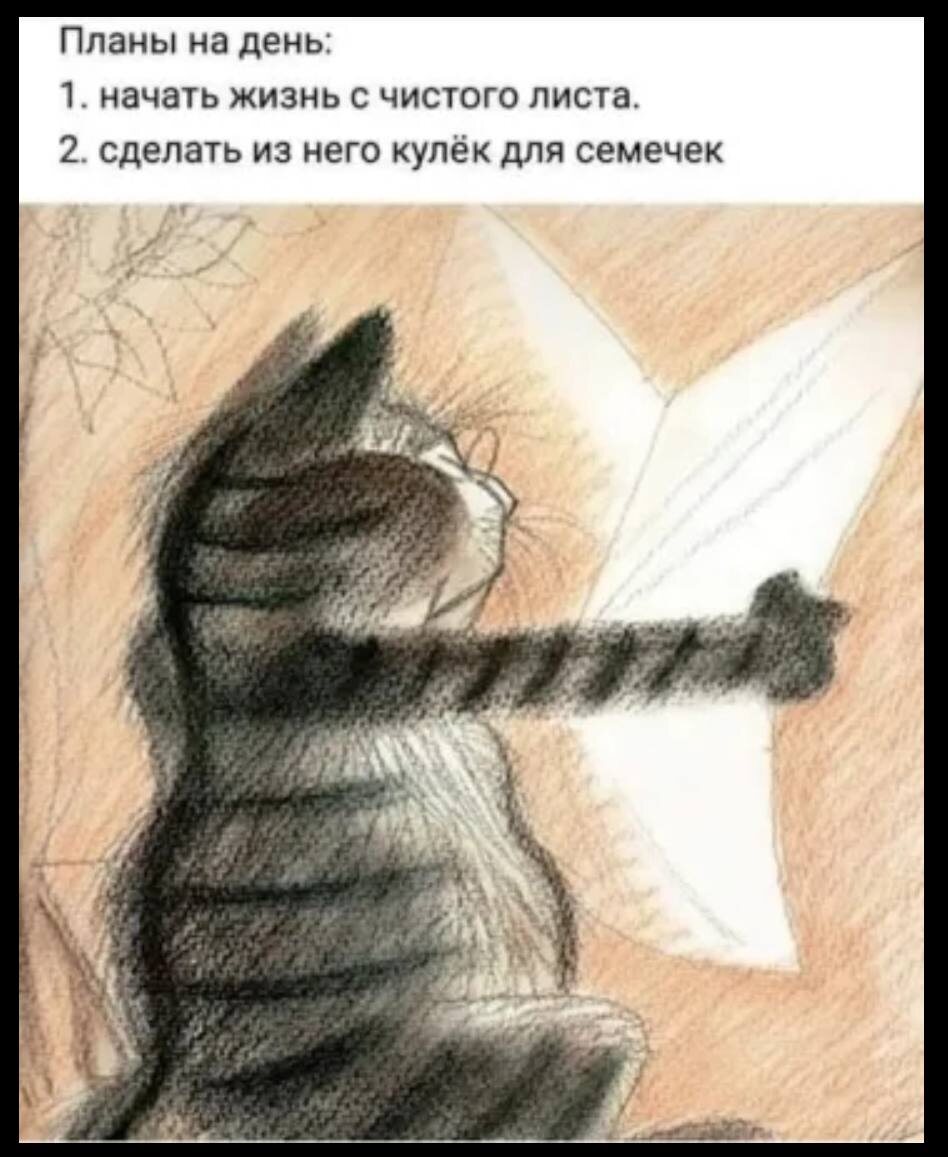 Планы на день:
1. начать жизнь с чистого листа.
2. сделать из него кулёк для семечек