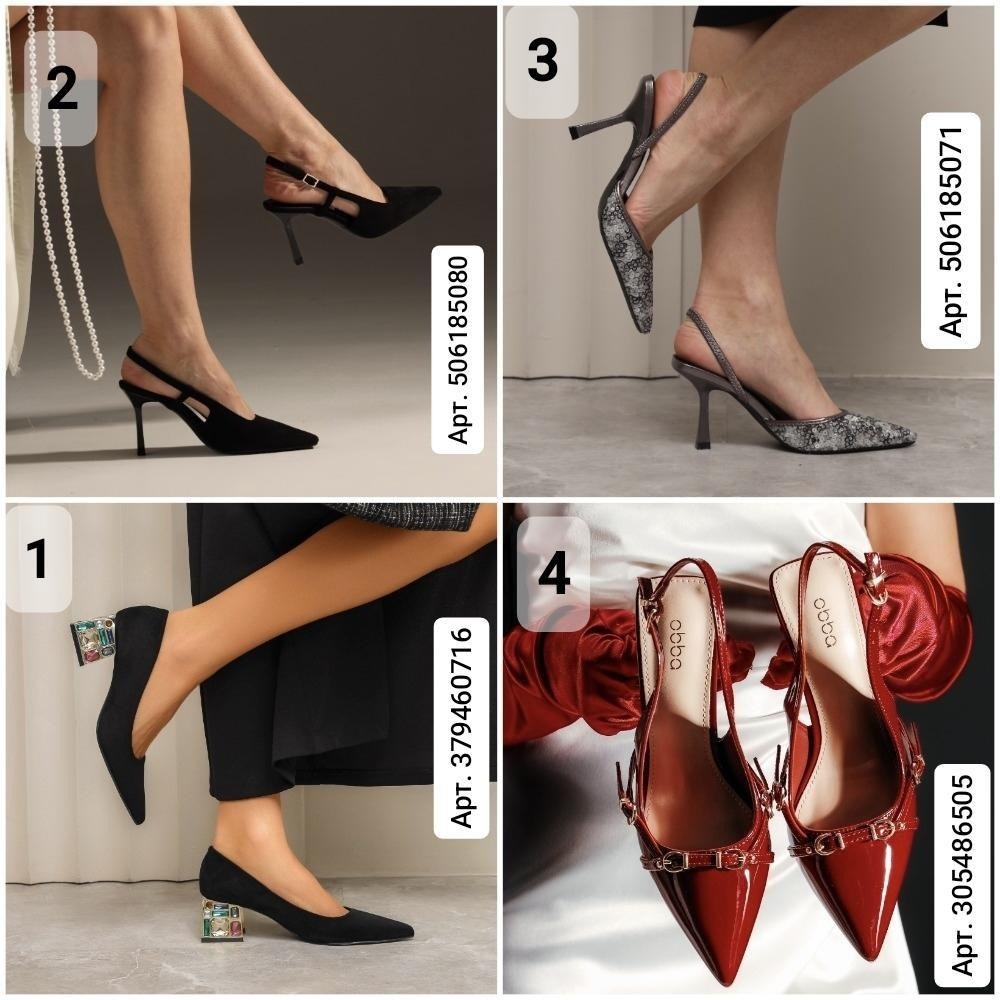 2

Арт. 506185080

3

Арт. 506185071

1

Арт. 379460716

4

obba

obba

Арт. 305486505