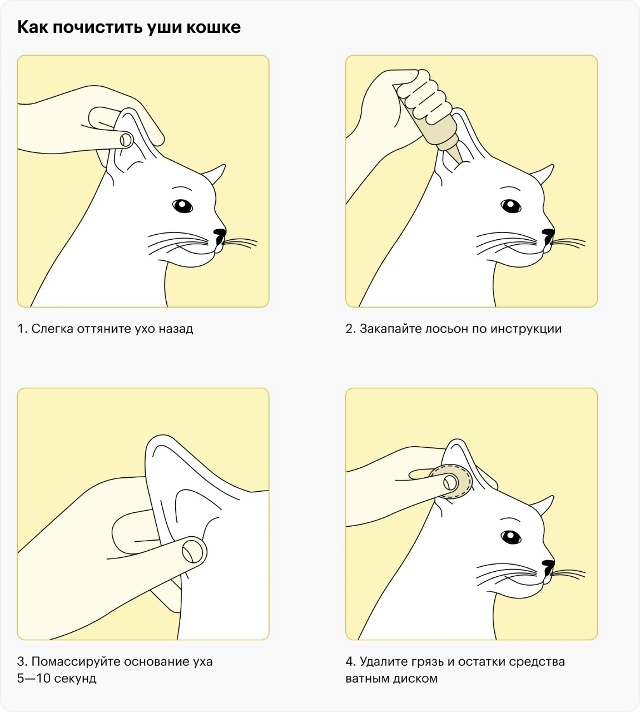 Как почистить уши кошке

1. Слегка оттяните ухо назад

2. Закапайте лосьон по инструкции

3. Помассируйте основание уха 5—10 секунд

4. Удалите грязь и остатки средства ватным диском