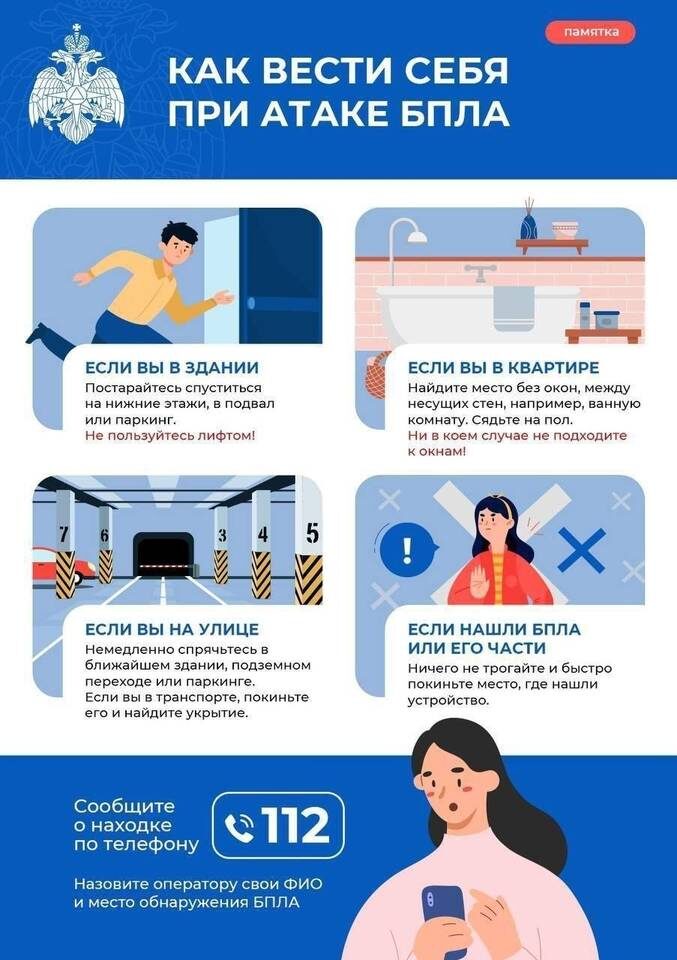 памятка

КАК ВЕСТИ СЕБЯ ПРИ АТАКЕ БПЛА

ЕСЛИ ВЫ В ЗДАНИИ
Постарайтесь спуститься на нижние этажи, в подвал или паркинг.
Не пользуйтесь лифтом!

ЕСЛИ ВЫ В КВАРТИРЕ
Найдите место без окон, между несущих стен, например, ванную комнату. Сядьте на пол.
Ни в коем случае не подходите к окнам!

7 6 3 4 5

ЕСЛИ ВЫ НА УЛИЦЕ
Немедленно спрячьтесь в ближайшем здании, подземном переходе или паркинге.
Если вы в транспорте, покиньте его и найдите укрытие.

!

ЕСЛИ НАШЛИ БПЛА ИЛИ ЕГО ЧАСТИ
Ничего не трогайте и быстро покиньте место, где нашли устройство.

Сообщите о находке по телефону

112

Назовите оператору свои ФИО и место обнаружения БПЛА