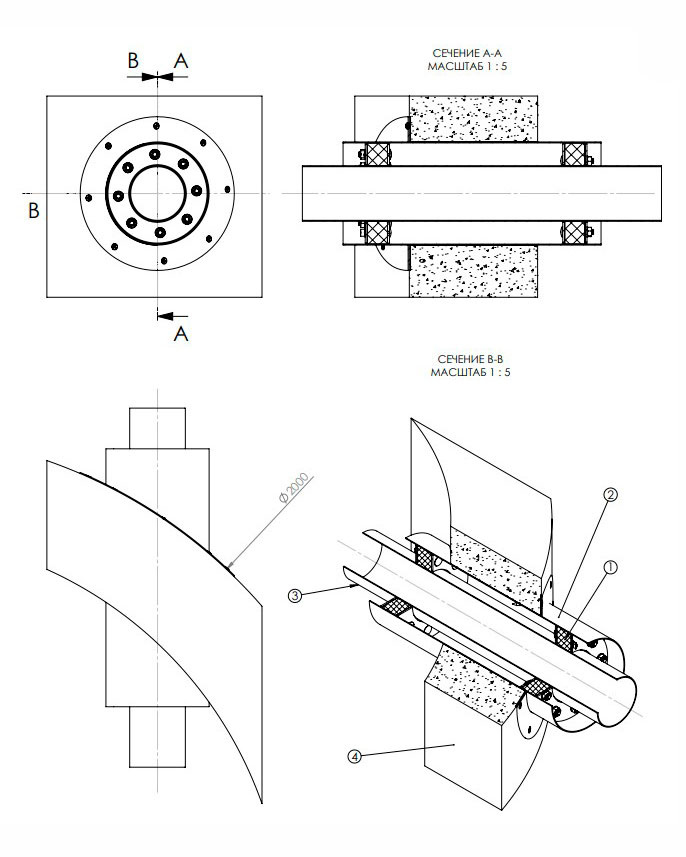 B A

B

A

СЕЧЕНИЕ А-А
МАСШТАБ 1 : 5

СЕЧЕНИЕ В-В
МАСШТАБ 1 : 5

Ø 2000

2

1

3

4