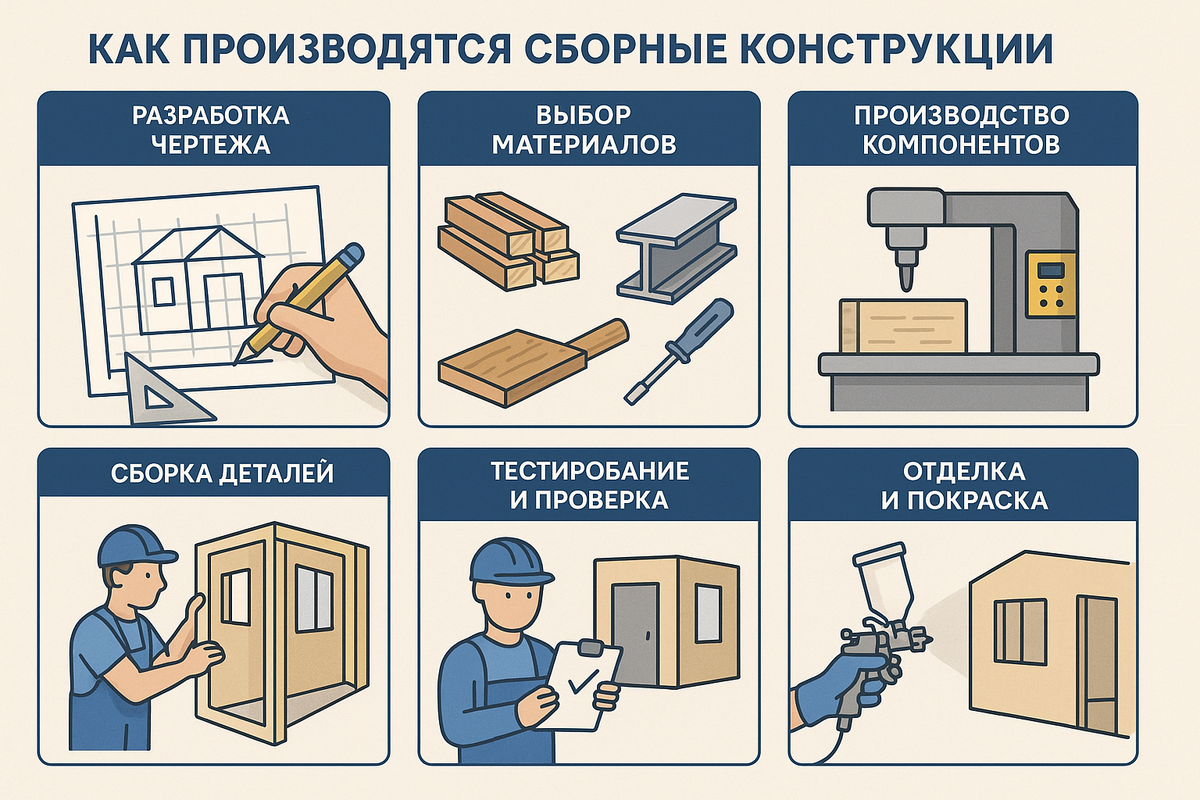 КАК ПРОИЗВОДЯТСЯ СБОРНЫЕ КОНСТРУКЦИИ

РАЗРАБОТКА ЧЕРТЕЖА

ВЫБОР МАТЕРИАЛОВ

ПРОИЗВОДСТВО КОМПОНЕНТОВ

СБОРКА ДЕТАЛЕЙ

ТЕСТИРОБАНИЕ И ПРОВЕРКА

ОТДЕЛКА И ПОКРАСКА