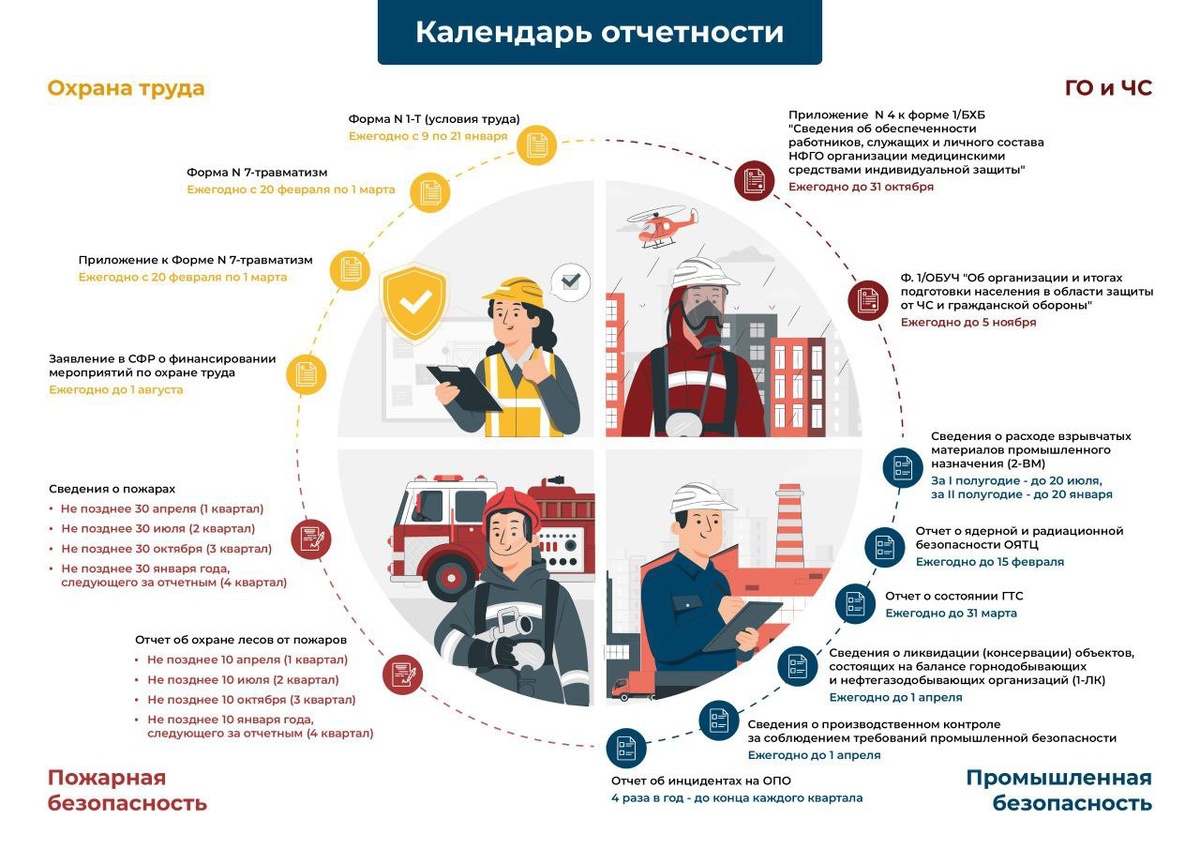 Календарь отчетности

Охрана труда

Форма N 1-Т (условия труда)
Ежегодно с 9 по 21 января

Форма N 7-травматизм
Ежегодно с 20 февраля по 1 марта

Приложение к Форме N 7-травматизм
Ежегодно с 20 февраля по 1 марта

Заявление в СФР о финансировании мероприятий по охране труда
Ежегодно до 1 августа

ГО и ЧС

Приложение N 4 к форме 1/БХБ "Сведения об обеспеченности работников, служащих и личного состава НФГО организации медицинскими средствами индивидуальной защиты"
Ежегодно до 31 октября

Ф. 1/ОБУЧ "Об организации и итогах подготовки населения в области защиты от ЧС и гражданской обороны"
Ежегодно до 5 ноября

Сведения о пожарах
• Не позднее 30 апреля (1 квартал)
• Не позднее 30 июля (2 квартал)
• Не позднее 30 октября (3 квартал)
• Не позднее 30 января года, следующего за отчетным (4 квартал)

Отчет об охране лесов от пожаров
• Не позднее 10 апреля (1 квартал)
• Не позднее 10 июля (2 квартал)
• Не позднее 10 октября (3 квартал)
• Не позднее 10 января года, следующего за отчетным (4 квартал)

Пожарная безопасность

Сведения о расходе взрывчатых материалов промышленного назначения (2-ВМ)
За I полугодие - до 20 июля, за II полугодие - до 20 января

Отчет о ядерной и радиационной безопасности ОЯТЦ
Ежегодно до 15 февраля

Отчет о состоянии ГТС
Ежегодно до 31 марта

Сведения о ликвидации (консервации) объектов, состоящих на балансе горнодобывающих и нефтегазодобывающих организаций (1-ЛК)
Ежегодно до 1 апреля

Сведения о производственном контроле за соблюдением требований промышленной безопасности
Ежегодно до 1 апреля

Отчет об инцидентах на ОПО
4 раза в год - до конца каждого квартала

Промышленная безопасность