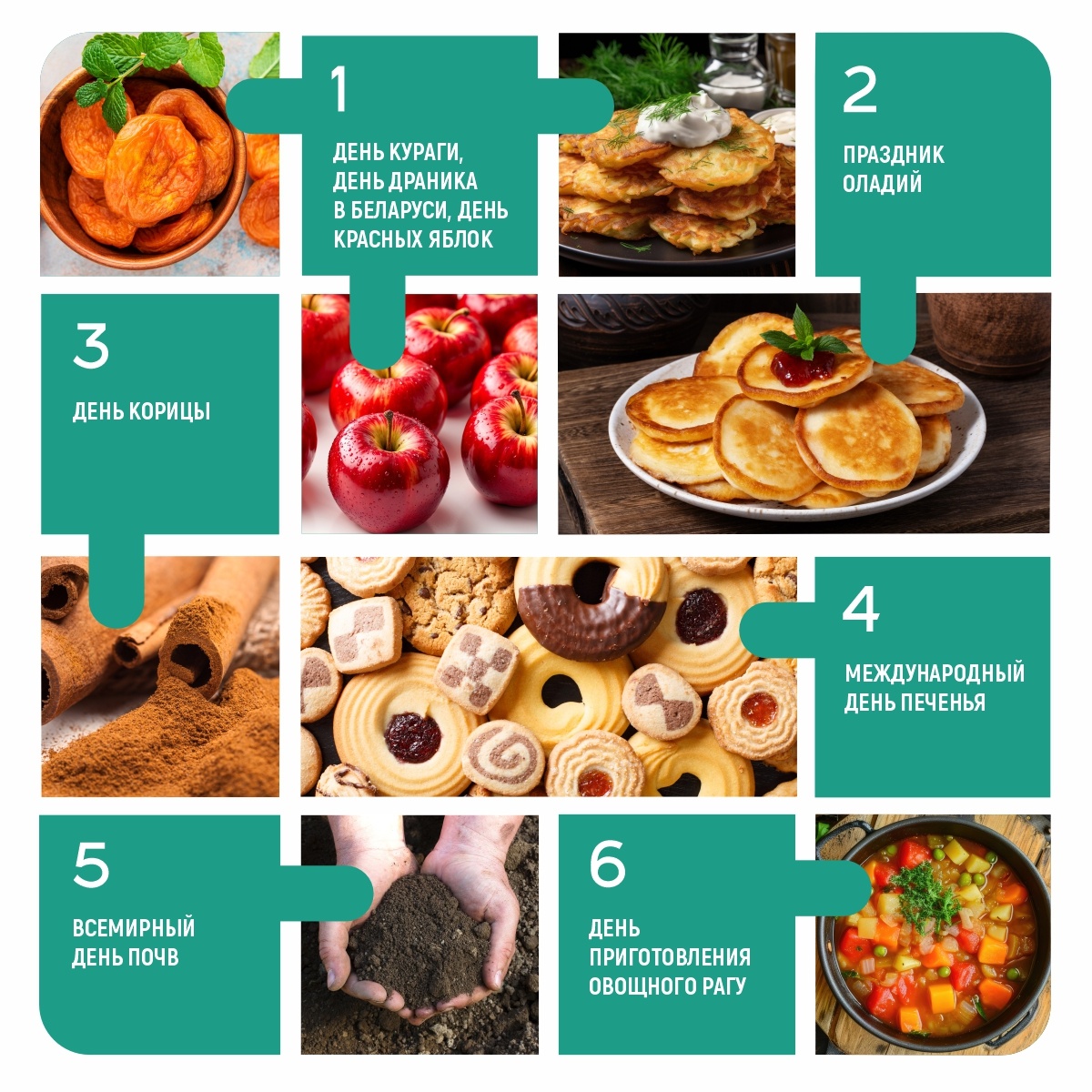 1

ДЕНЬ КУРАГИ, ДЕНЬ ДРАНИКА В БЕЛАРУСИ, ДЕНЬ КРАСНЫХ ЯБЛОК

2

ПРАЗДНИК ОЛАДИЙ

3

ДЕНЬ КОРИЦЫ

4

МЕЖДУНАРОДНЫЙ ДЕНЬ ПЕЧЕНЬЯ

5

ВСЕМИРНЫЙ ДЕНЬ ПОЧВ

6

ДЕНЬ ПРИГОТОВЛЕНИЯ ОВОЩНОГО РАГУ