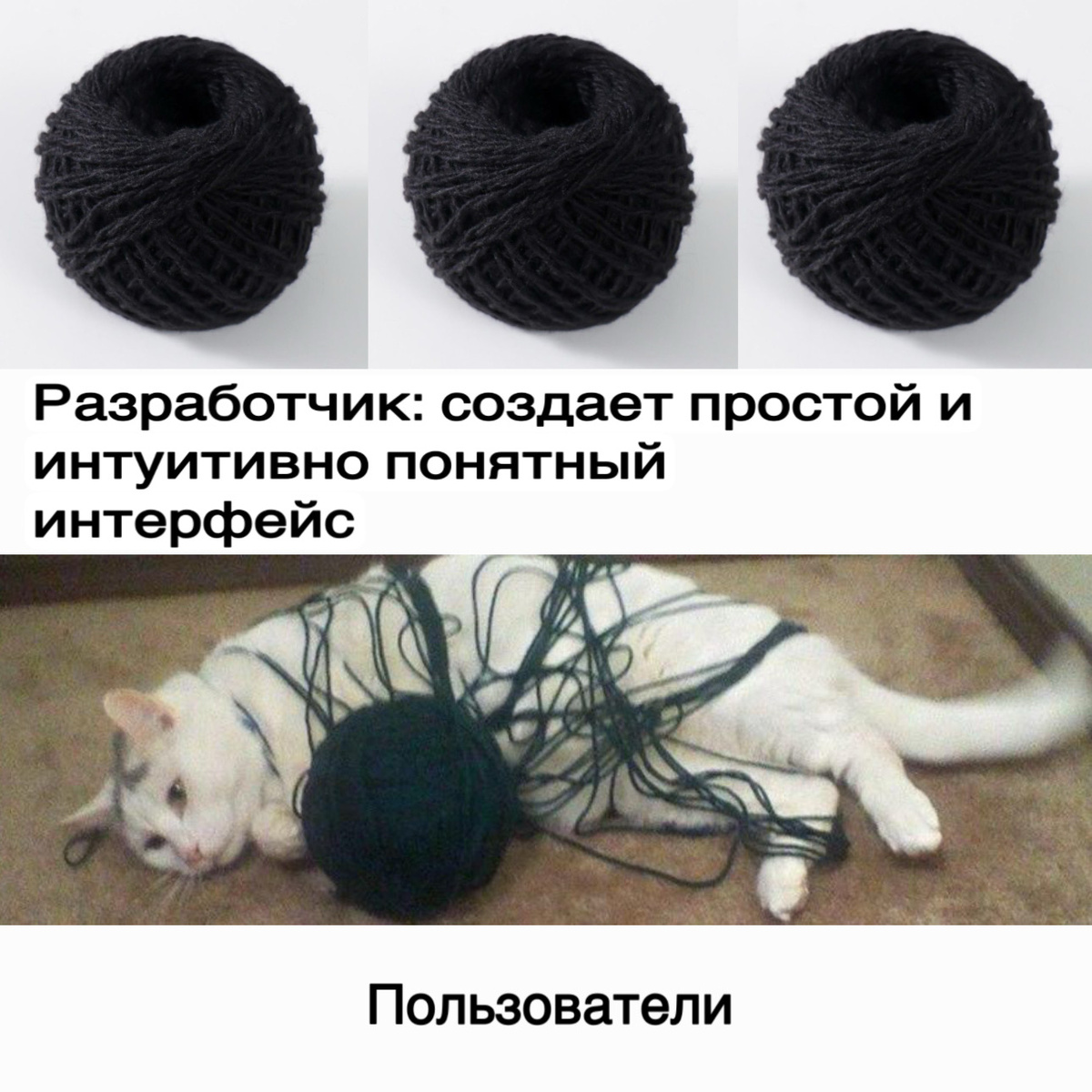 Разработчик: создает простой и интуитивно понятный интерфейс

Пользователи