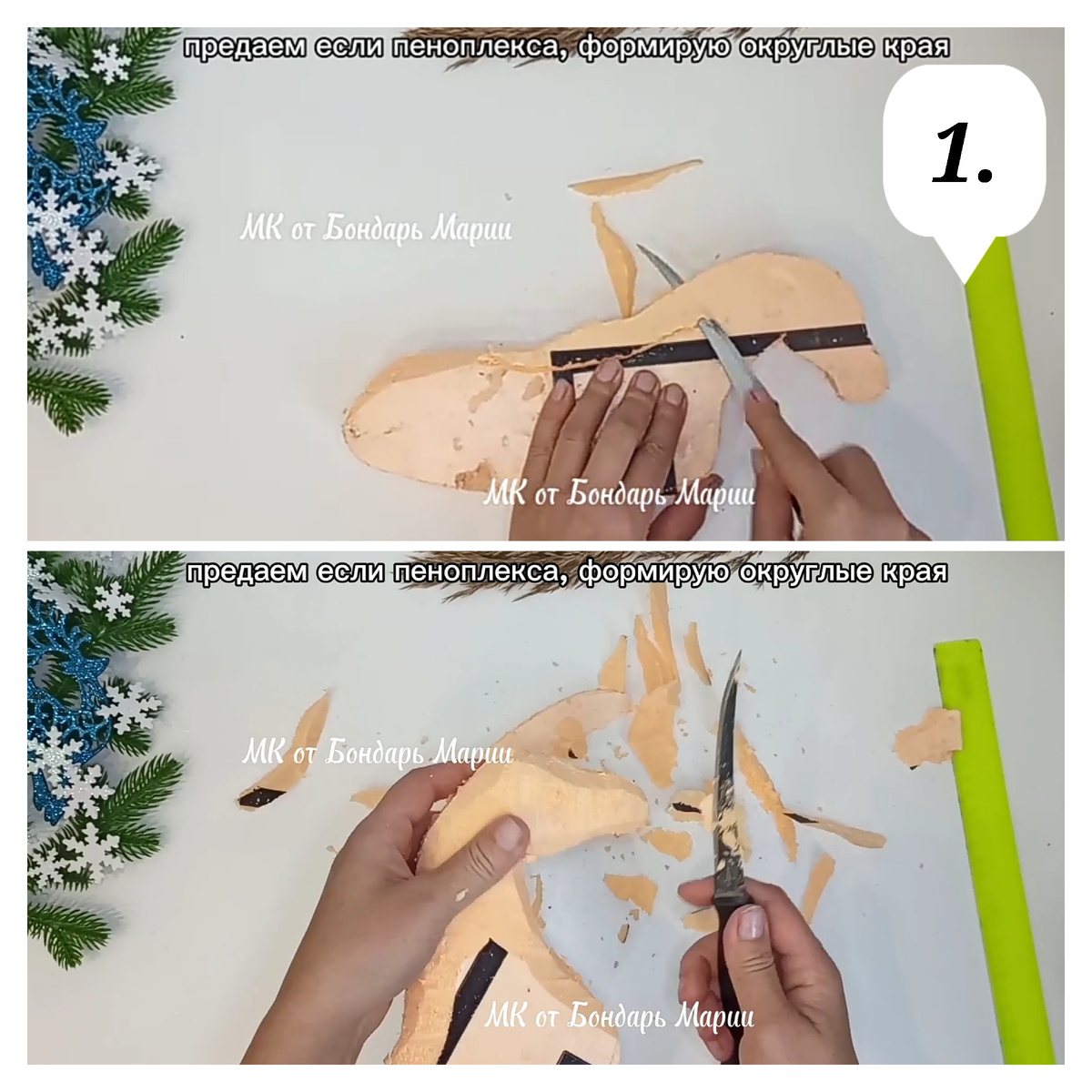 предаем если пеноплекса, формирую округлые края

1.

МК от Бондарь Марии

МК от Бондарь Марии

предаем если пеноплекса, формирую округлые края

МК от Бондарь Марии

МК от Бондарь Марии