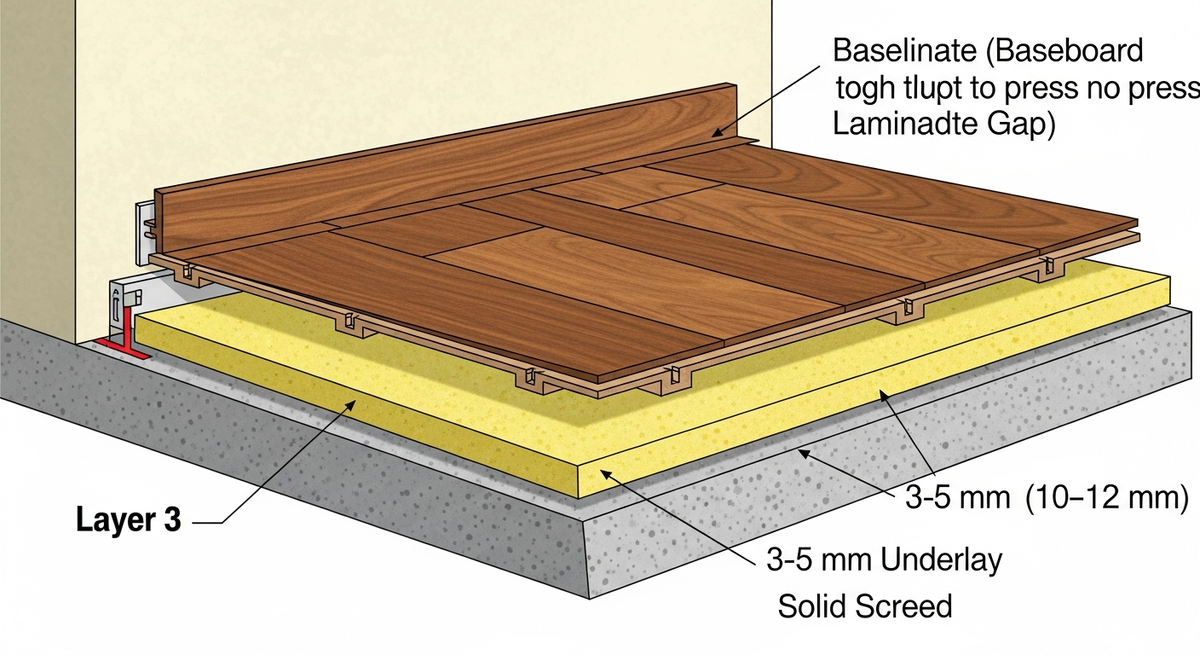 Baselinate (Baseboard
togh tlupt to press no press
Laminadte Gap)

Layer 3

3-5 mm (10–12 mm)

3-5 mm Underlay

Solid Screed