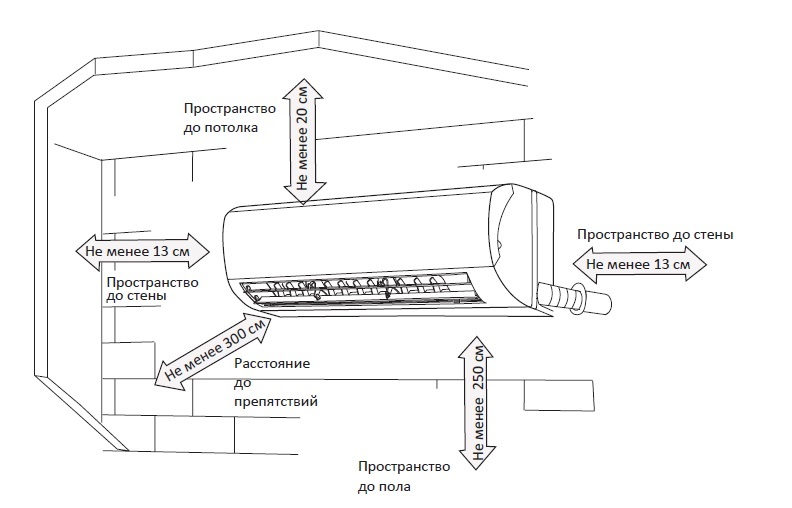 Пространство до потолка

Не менее 20 см

Не менее 13 см

Пространство до стены

Пространство до стены

Не менее 13 см

Не менее 300 см

Расстояние до препятствий

Не менее 250 см

Пространство до пола