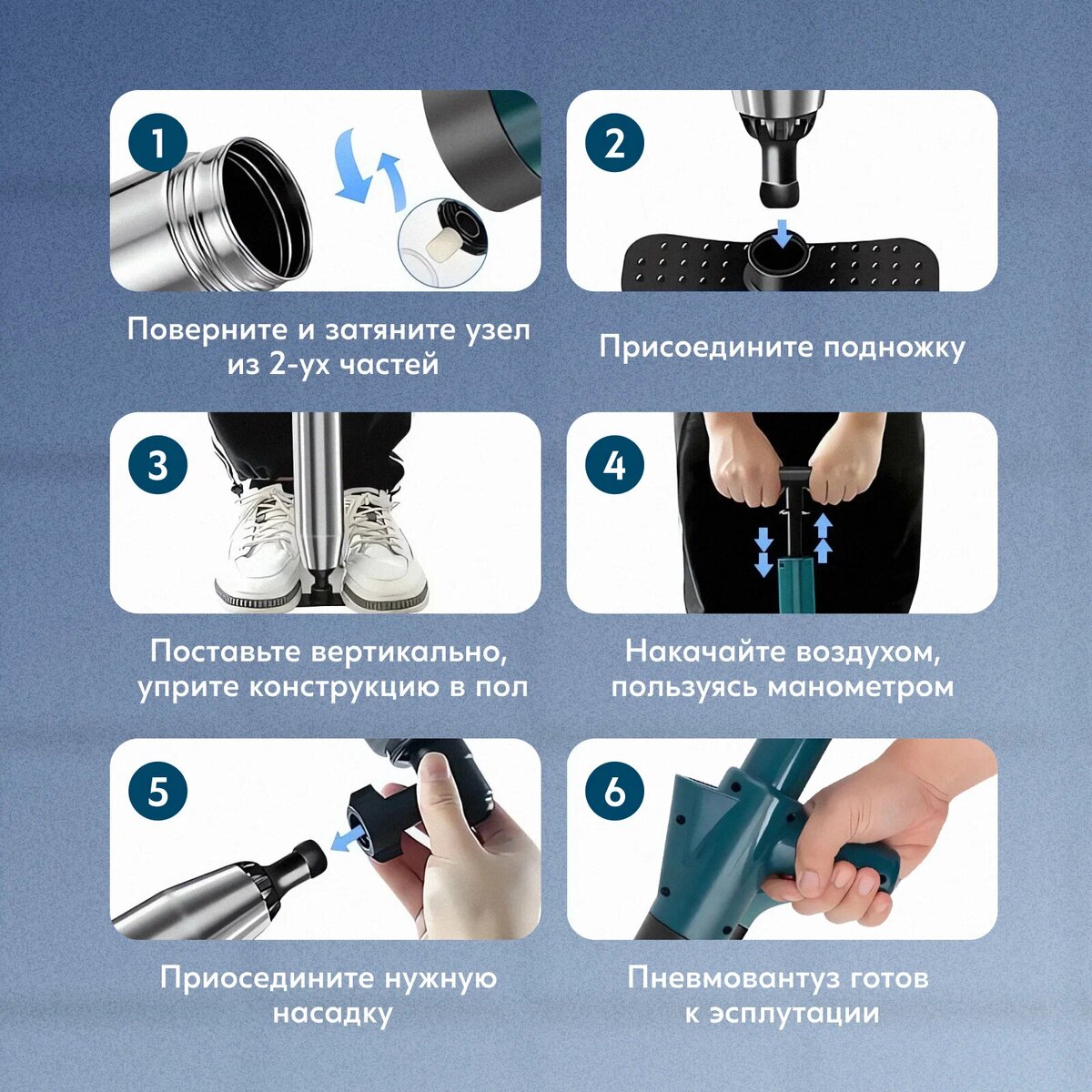 1

Поверните и затяните узел из 2-ух частей

2

Присоедините подножку

3

Поставьте вертикально, уприте конструкцию в пол

4

Накачайте воздухом, пользуясь манометром

5

Приоседините нужную насадку

6

Пневмовантуз готов к эсплутации