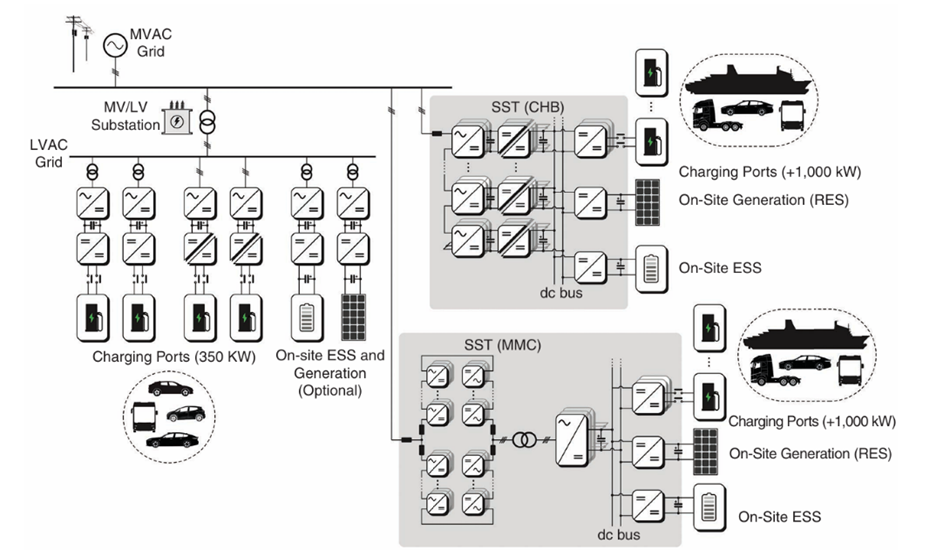 MVAC Grid

MV/LV Substation

LVAC Grid

Charging Ports (350 KW)

On-site ESS and Generation (Optional)

SST (CHB)

dc bus

Charging Ports (+1,000 kW)

On-Site Generation (RES)

On-Site ESS

SST (MMC)

dc bus

Charging Ports (+1,000 kW)

On-Site Generation (RES)

On-Site ESS