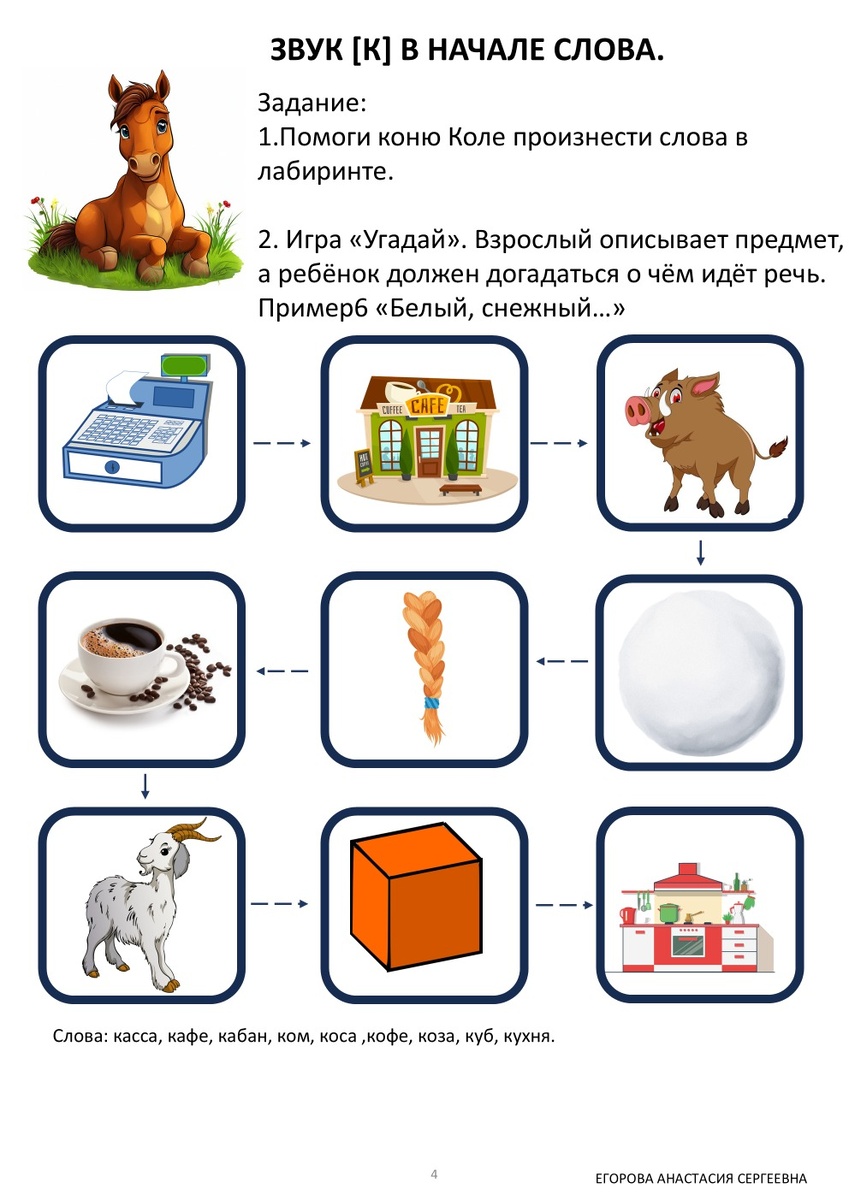 ЗВУК [К] В НАЧАЛЕ СЛОВА.

Задание:
1.Помоги коню Коле произнести слова в лабиринте.

2. Игра «Угадай». Взрослый описывает предмет, а ребёнок должен догадаться о чём идёт речь. Пример6 «Белый, снежный…»

COFFEE CAFE TEA

Слова: касса, кафе, кабан, ком, коса ,кофе, коза, куб, кухня.

4

ЕГОРОВА АНАСТАСИЯ СЕРГЕЕВНА