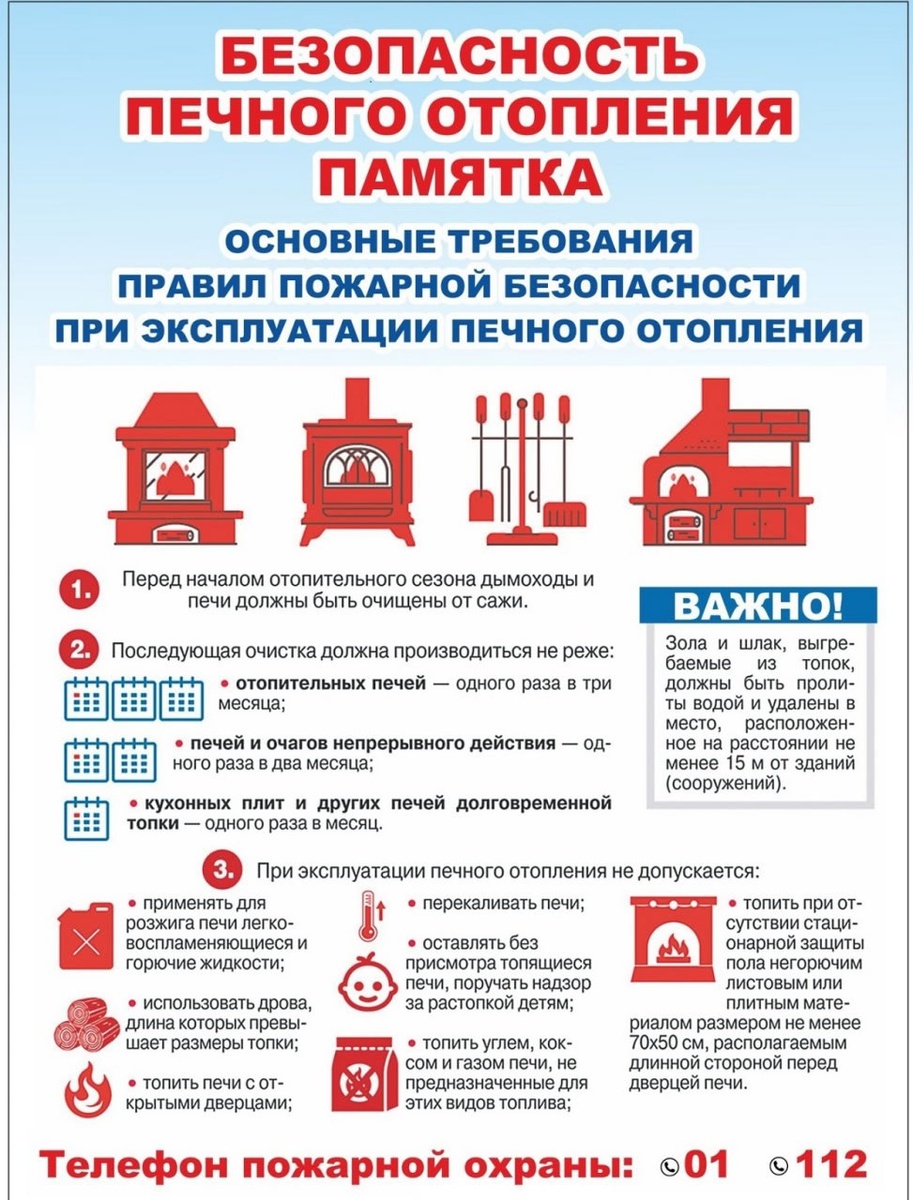 БЕЗОПАСНОСТЬ ПЕЧНОГО ОТОПЛЕНИЯ ПАМЯТКА

ОСНОВНЫЕ ТРЕБОВАНИЯ ПРАВИЛ ПОЖАРНОЙ БЕЗОПАСНОСТИ ПРИ ЭКСПЛУАТАЦИИ ПЕЧНОГО ОТОПЛЕНИЯ

1. Перед началом отопительного сезона дымоходы и печи должны быть очищены от сажи.

2. Последующая очистка должна производиться не реже:

• отопительных печей — одного раза в три месяца;

• печей и очагов непрерывного действия — одного раза в два месяца;

• кухонных плит и других печей долговременной топки — одного раза в месяц.

ВАЖНО!

Зола и шлак, выгребаемые из топок, должны быть пролиты водой и удалены в место, расположенное на расстоянии не менее 15 м от зданий (сооружений).

3. При эксплуатации печного отопления не допускается:

• применять для розжига печи легковоспламеняющиеся и горючие жидкости;

• использовать дрова, длина которых превышает размеры топки;

• топить печи с открытыми дверцами;

• перекаливать печи;

• оставлять без присмотра топящиеся печи, поручать надзор за растопкой детям;

• топить углем, коксом и газом печи, не предназначенные для этих видов топлива;

• топить при отсутствии стационарной защиты пола негорючим листовым или плитным материалом размером не менее 70х50 см, располагаемым длинной стороной перед дверцей печи.

Телефон пожарной охраны: 01 112