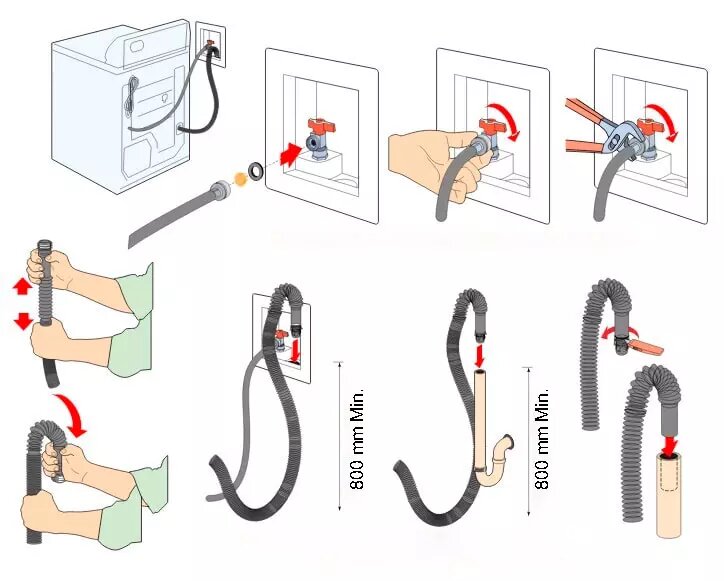 800 mm Min.

800 mm Min.