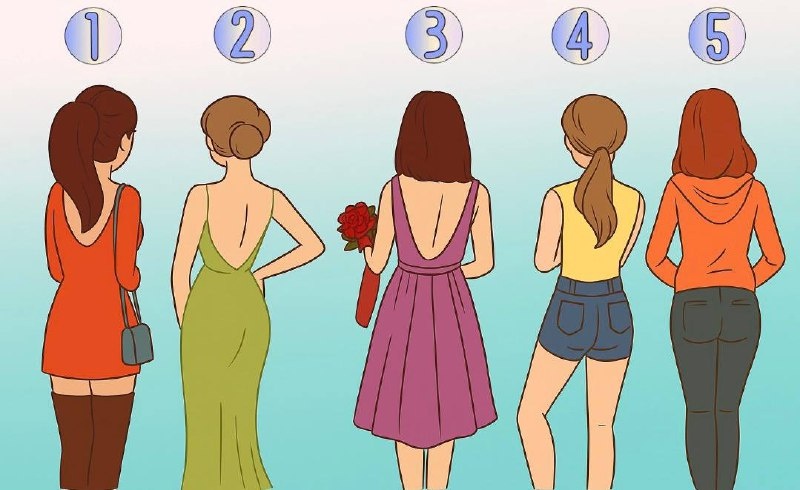 1
2
3
4
5