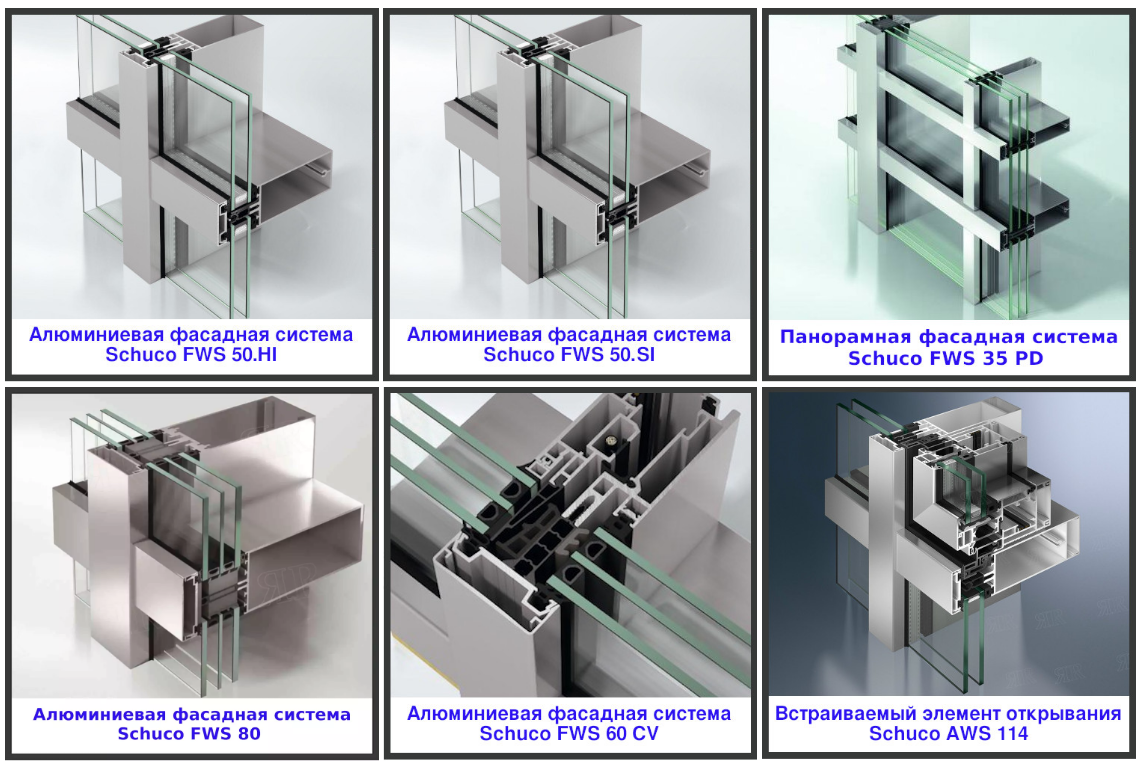 Алюминиевая фасадная система Schuco FWS 50.HI

Алюминиевая фасадная система Schuco FWS 50.SI

Панорамная фасадная система Schuco FWS 35 PD

Алюминиевая фасадная система Schuco FWS 80

Алюминиевая фасадная система Schuco FWS 60 CV

Встраиваемый элемент открывания Schuco AWS 114