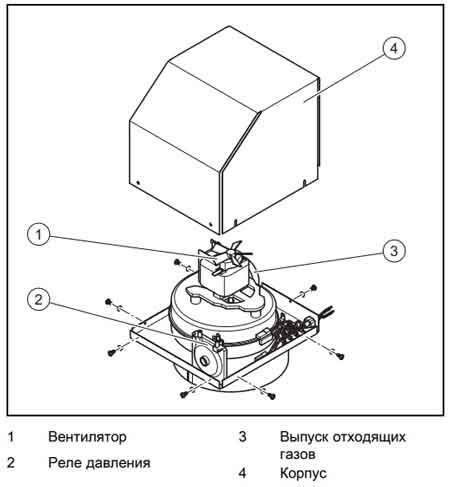 4

1

3

2

1 Вентилятор

2 Реле давления

3 Выпуск отходящих газов

4 Корпус