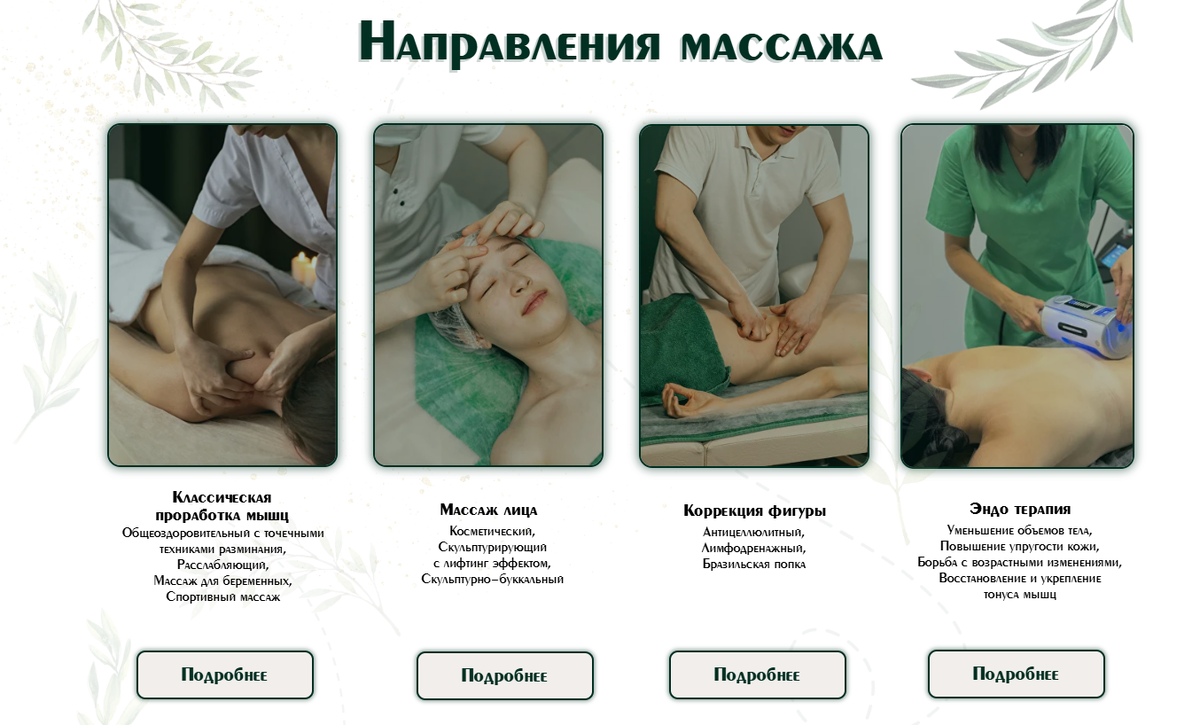 Направления массажа

Классическая проработка мышц
Общеоздоровительный с точечными техниками разминания, Расслабляющий, Массаж для беременных, Спортивный массаж

Подробнее

Массаж лица
Косметический, Скульптурирующий с лифтинг эффектом, Скульптурно-буккальный

Подробнее

Коррекция фигуры
Антицеллюлитный, Лимфодренажный, Бразильская попка

Подробнее

Эндо терапия
Уменьшение объемов тела, Повышение упругости кожи, Борьба с возрастными изменениями, Восстановление и укрепление тонуса мышц

Подробнее