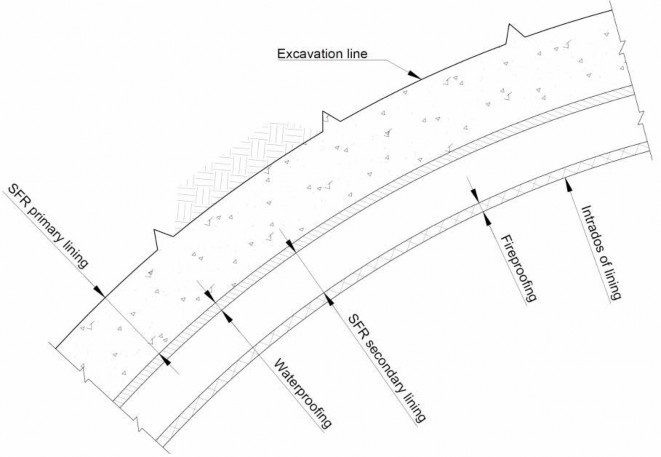 Excavation line

SFR primary lining

Waterproofing

SFR secondary lining

Fireproofing

Intrados of lining